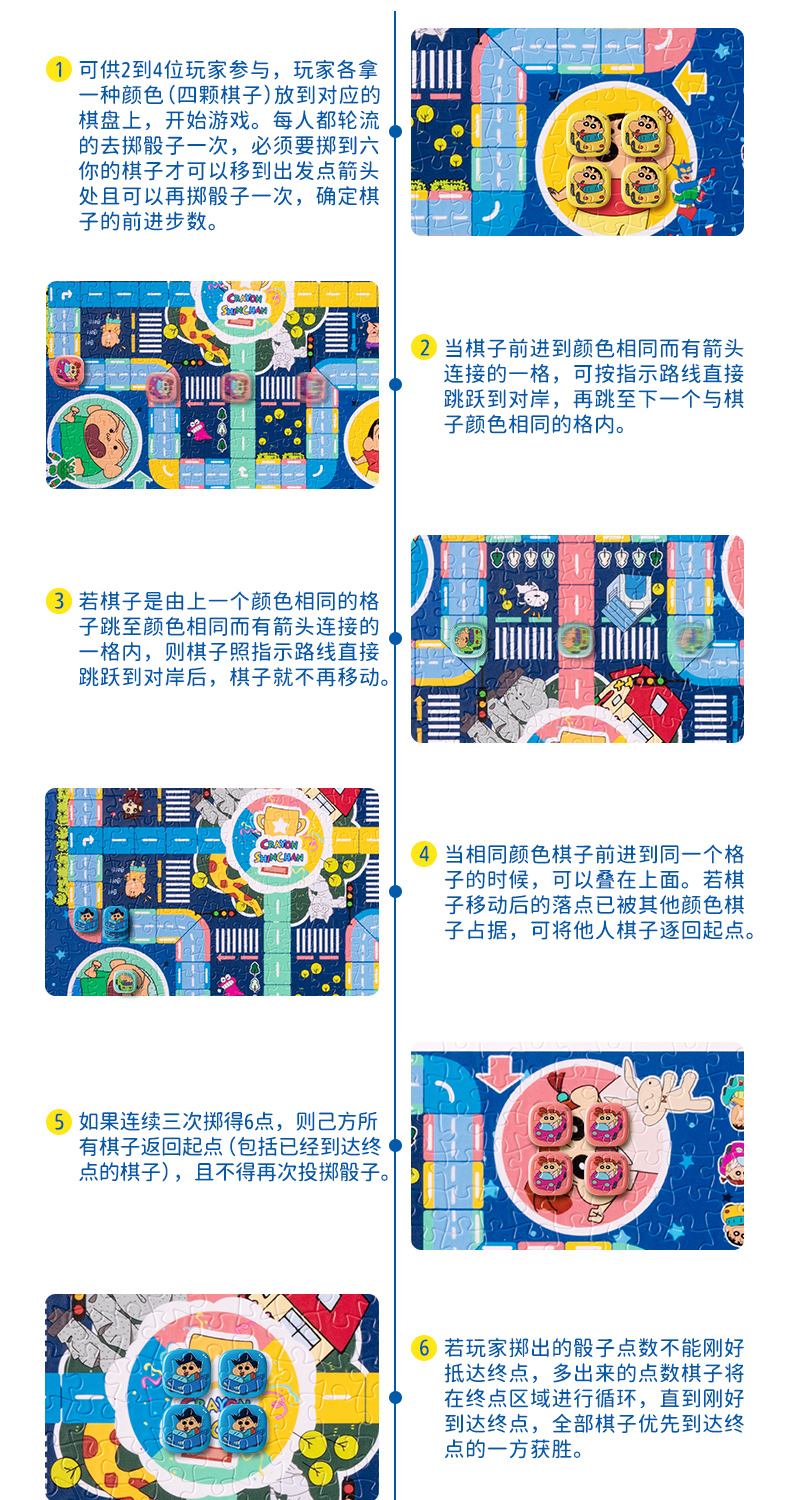 1 可供2到4位玩家参与，玩家各拿一种颜色（四颗棋子）放到对应的棋盘上，开始游戏。每人都轮流的去掷骰子一次，必须要掷到六你的棋子才可以移到出发点箭头处且可以再掷骰子一次，确定棋子的前进步数。

CRAYON SHINCHAN

2 当棋子前进到颜色相同而有箭头连接的一格，可按指示路线直接跳跃到对岸，再跳至下一个与棋子颜色相同的格内。

3 若棋子是由上一个颜色相同的格子跳至颜色相同而有箭头连接的一格内，则棋子照指示路线直接跳跃到对岸后，棋子就不再移动。

CRAYON SHINCHAN

4 当相同颜色棋子前进到同一个格子的时候，可以叠在上面。若棋子移动后的落点已被其他颜色棋子占据，可将他人棋子逐回起点。

5 如果连续三次掷得6点，则己方所有棋子返回起点（包括已经到达终点的棋子），且不得再次投掷骰子。

6 若玩家掷出的骰子点数不能刚好抵达终点，多出来的点数棋子将在终点区域进行循环，直到刚好到达终点，全部棋子优先到达终点的一方获胜。