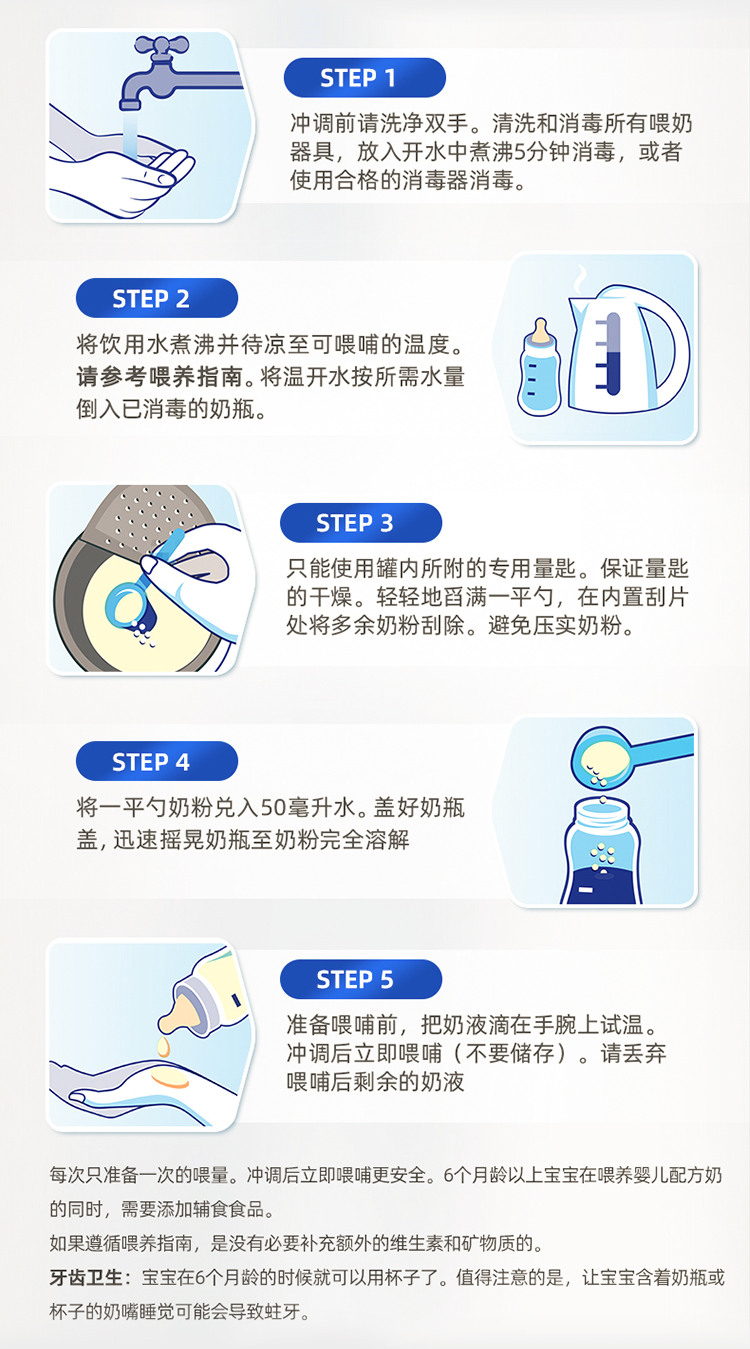 STEP 1

冲调前请洗净双手。清洗和消毒所有喂奶器具，放入开水中煮沸5分钟消毒，或者使用合格的消毒器消毒。

STEP 2

将饮用水煮沸并待凉至可喂哺的温度。请参考喂养指南。将温开水按所需水量倒入已消毒的奶瓶。

STEP 3

只能使用罐内所附的专用量匙。保证量匙的干燥。轻轻地舀满一平勺，在内置刮片处将多余奶粉刮除。避免压实奶粉。

STEP 4

将一平勺奶粉兑入50毫升水。盖好奶瓶盖，迅速摇晃奶瓶至奶粉完全溶解

STEP 5

准备喂哺前，把奶液滴在手腕上试温。冲调后立即喂哺（不要储存）。请丢弃喂哺后剩余的奶液

每次只准备一次的喂量。冲调后立即喂哺更安全。6个月龄以上宝宝在喂养婴儿配方奶的同时，需要添加辅食食品。

如果遵循喂养指南，是没有必要补充额外的维生素和矿物质的。

牙齿卫生：宝宝在6个月龄的时候就可以用杯子了。值得注意的是，让宝宝含着奶瓶或杯子的奶嘴睡觉可能会导致蛀牙。