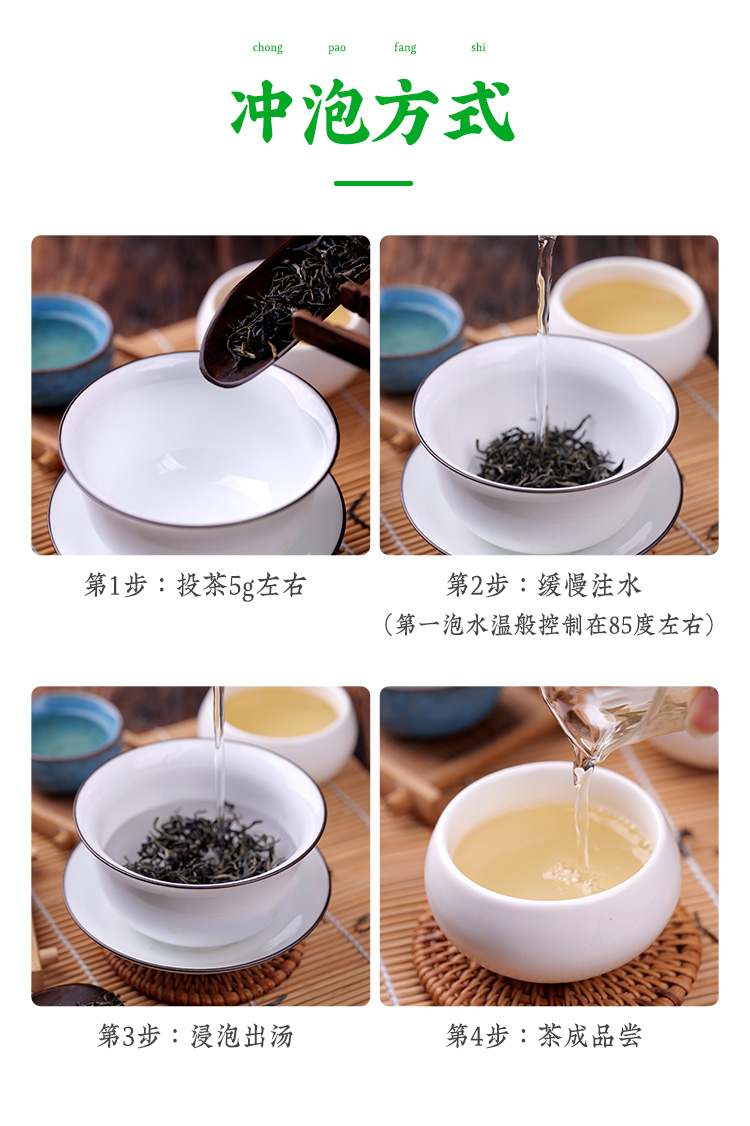 chong pao fang shi
冲泡方式

第1步：投茶5g左右

第2步：缓慢注水
（第一泡水温般控制在85度左右）

第3步：浸泡出汤

第4步：茶成品尝