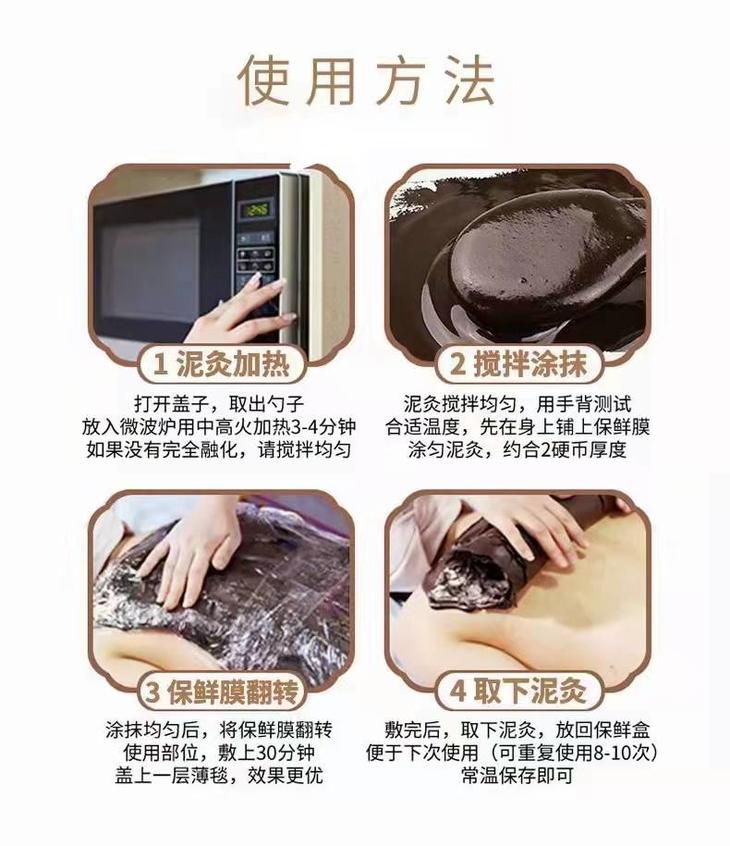 使用方法

1 泥灸加热

打开盖子，取出勺子
放入微波炉用中高火加热3-4分钟
如果没有完全融化，请搅拌均匀

2 搅拌涂抹

泥灸搅拌均匀，用手背测试
合适温度，先在身上铺上保鲜膜
涂匀泥灸，约合2硬币厚度

3 保鲜膜翻转

涂抹均匀后，将保鲜膜翻转
使用部位，敷上30分钟
盖上一层薄毯，效果更优

4 取下泥灸

敷完后，取下泥灸，放回保鲜盒
便于下次使用（可重复使用8-10次）
常温保存即可