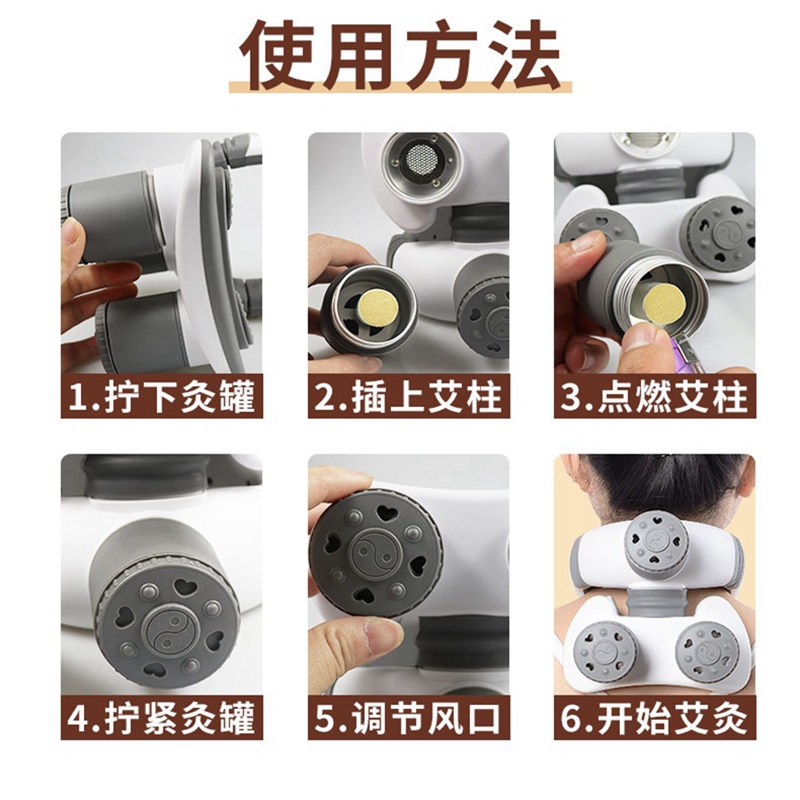 使用方法

1.拧下灸罐

2.插上艾柱

3.点燃艾柱

4.拧紧灸罐

5.调节风口

6.开始艾灸