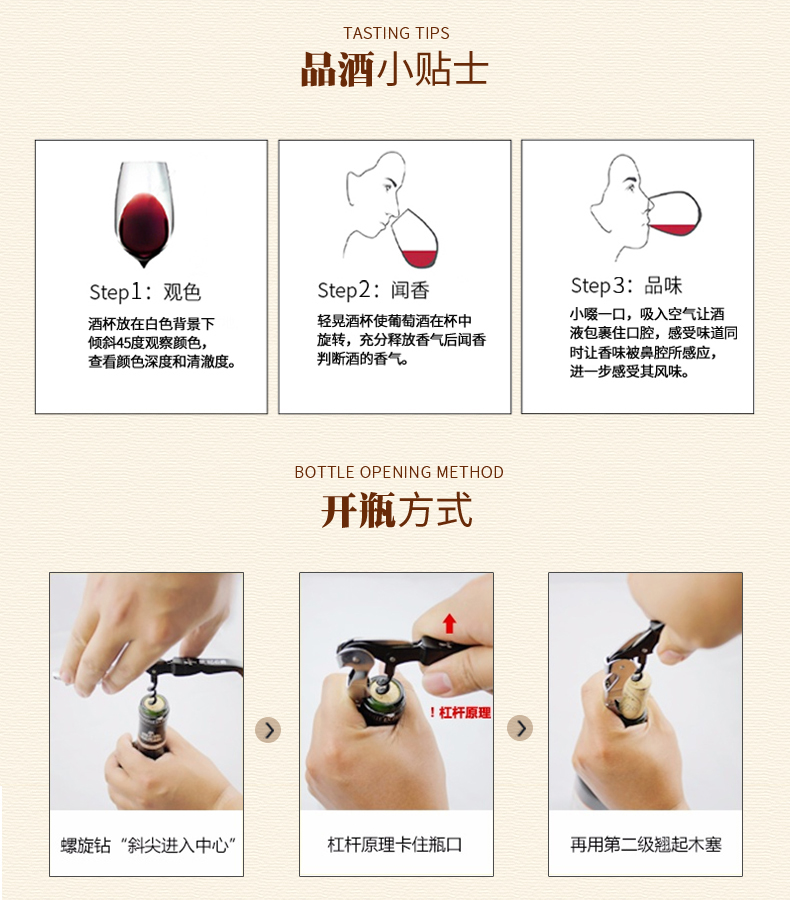 TASTING TIPS
品酒小贴士

Step1：观色
酒杯放在白色背景下倾斜45度观察颜色，查看颜色深度和清澈度。

Step2：闻香
轻晃酒杯使葡萄酒在杯中旋转，充分释放香气后闻香判断酒的香气。

Step3：品味
小啜一口，吸入空气让酒液包裹住口腔，感受味道同时让香味被鼻腔所感应，进一步感受其风味。

BOTTLE OPENING METHOD
开瓶方式

螺旋钻“斜尖进入中心”

！杠杆原理
杠杆原理卡住瓶口

再用第二级翘起木塞