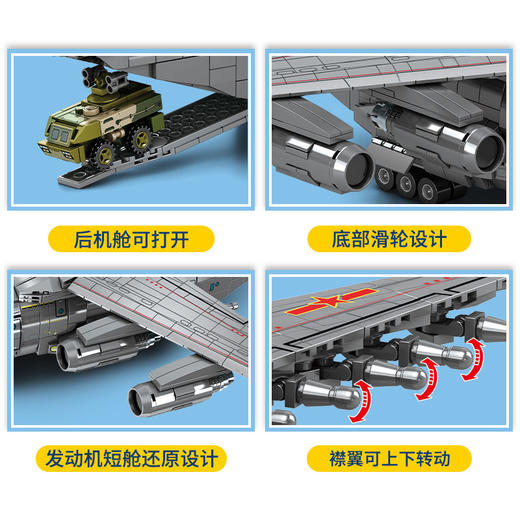 后机舱可打开

底部滑轮设计

发动机短舱还原设计

襟翼可上下转动