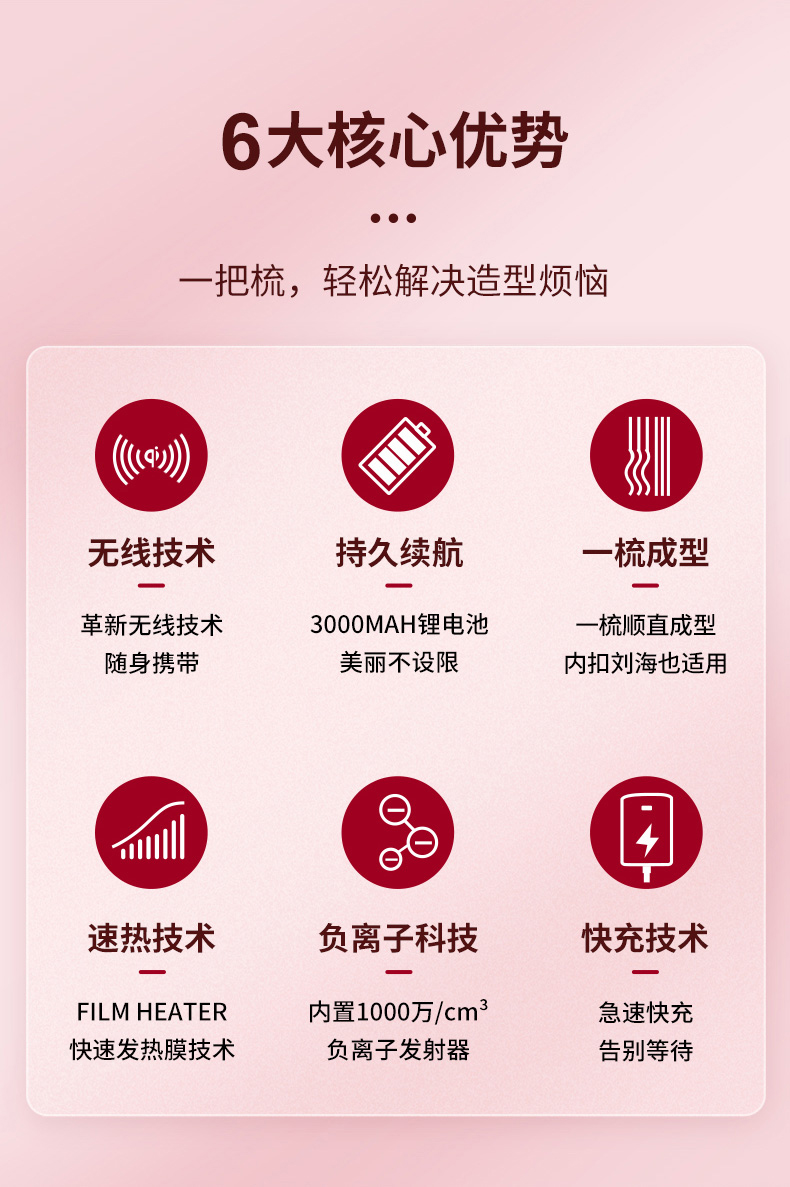 6大核心优势

一把梳，轻松解决造型烦恼

无线技术

革新无线技术
随身携带

持久续航

3000MAH锂电池
美丽不设限

一梳成型

一梳顺直成型
内扣刘海也适用

速热技术

FILM HEATER
快速发热膜技术

负离子科技

内置1000万/$cm^3$
负离子发射器

快充技术

急速快充
告别等待