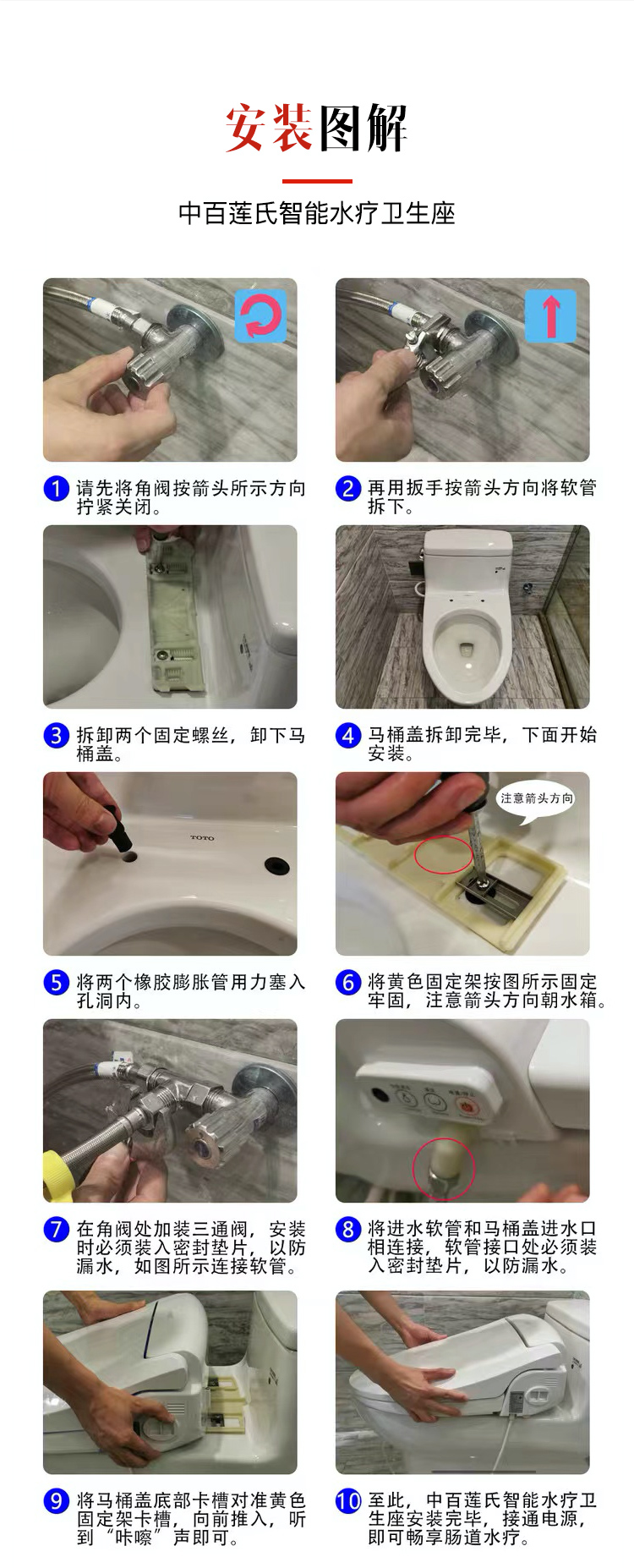 安装图解

中百莲氏智能水疗卫生座

1 请先将角阀按箭头所示方向拧紧关闭。

2 再用扳手按箭头方向将软管拆下。

3 拆卸两个固定螺丝，卸下马桶盖。

4 马桶盖拆卸完毕，下面开始安装。

TOTO

5 将两个橡胶膨胀管用力塞入孔洞内。

注意箭头方向

6 将黄色固定架按图所示固定牢固，注意箭头方向朝水箱。

7 在角阀处加装三通阀，安装时必须装入密封垫片，以防漏水，如图所示连接软管。

8 将进水软管和马桶盖进水口相连接，软管接口处必须装入密封垫片，以防漏水。

9 将马桶盖底部卡槽对准黄色固定架卡槽，向前推入，听到“咔嚓”声即可。

10 至此，中百莲氏智能水疗卫生座安装完毕，接通电源，即可畅享肠道水疗。