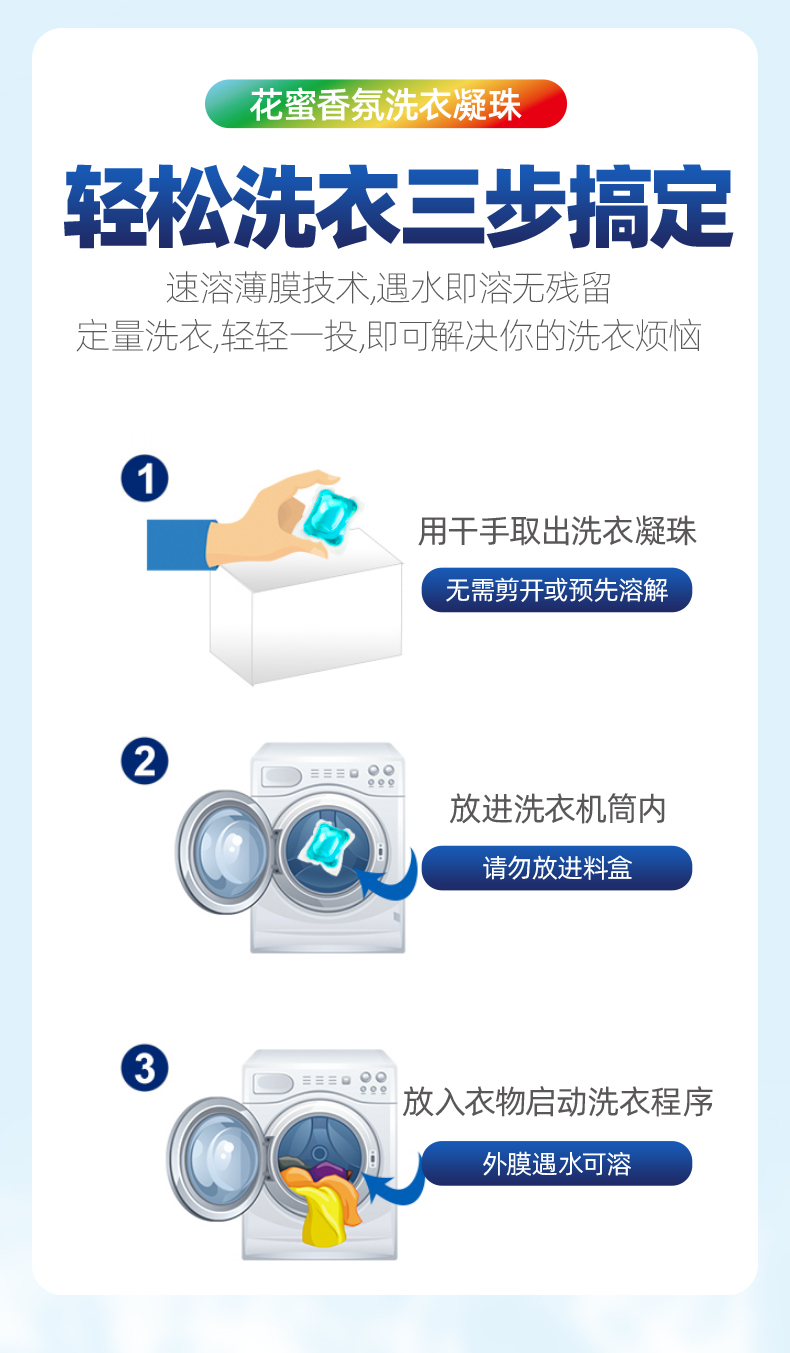 花蜜香氛洗衣凝珠

轻松洗衣三步搞定

速溶薄膜技术,遇水即溶无残留
定量洗衣,轻轻一投,即可解决你的洗衣烦恼

1

用干手取出洗衣凝珠

无需剪开或预先溶解

2

放进洗衣机筒内

请勿放进料盒

3

放入衣物启动洗衣程序

外膜遇水可溶