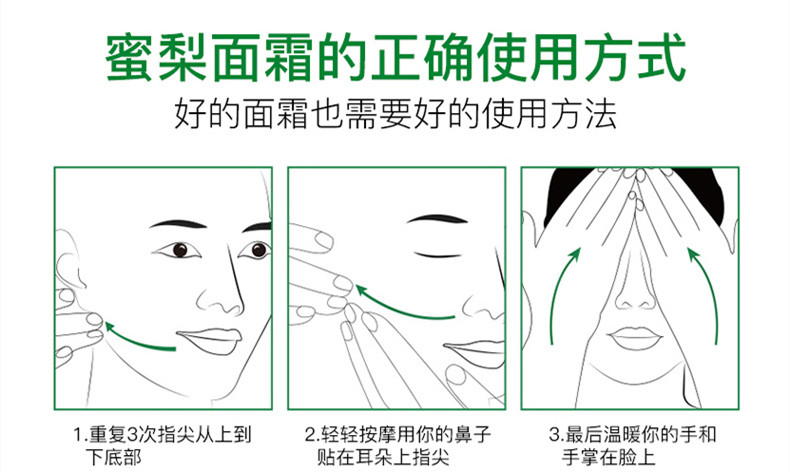 蜜梨面霜的正确使用方式
好的面霜也需要好的使用方法

1.重复3次指尖从上到下底部

2.轻轻按摩用你的鼻子贴在耳朵上指尖

3.最后温暖你的手和手掌在脸上