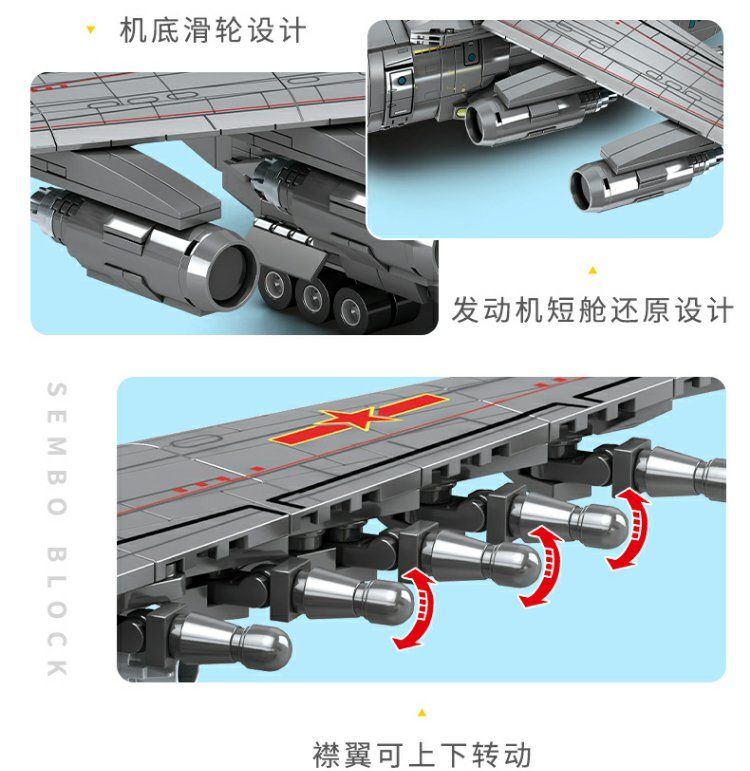 机底滑轮设计

发动机短舱还原设计

SEMBO BLOCK

襟翼可上下转动