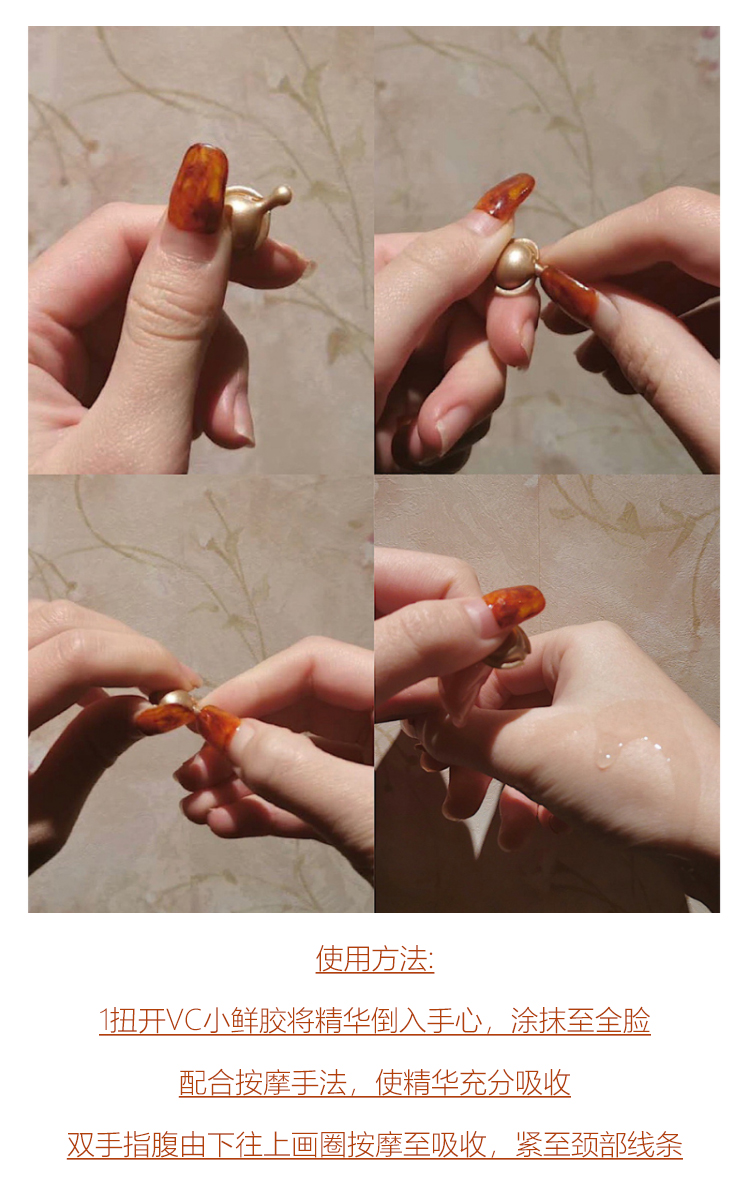 使用方法:

1扭开VC小鲜胶将精华倒入手心，涂抹至全脸

配合按摩手法，使精华充分吸收

双手指腹由下往上画圈按摩至吸收，紧至颈部线条