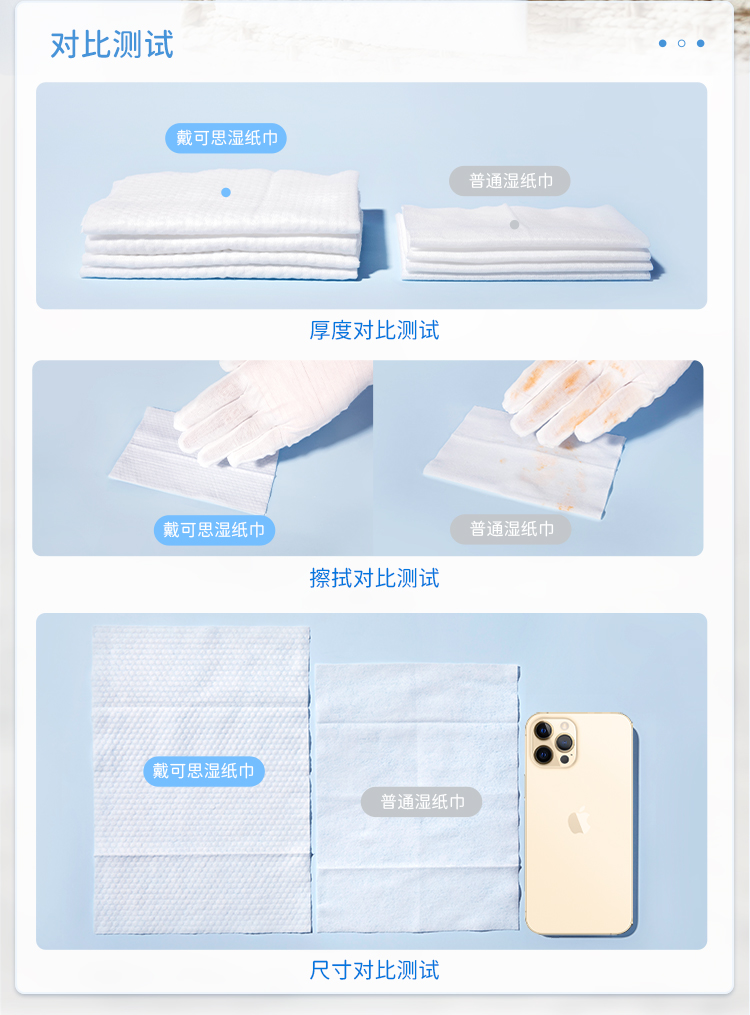 对比测试

戴可思湿纸巾

普通湿纸巾

厚度对比测试

戴可思湿纸巾

普通湿纸巾

擦拭对比测试

戴可思湿纸巾

普通湿纸巾

尺寸对比测试