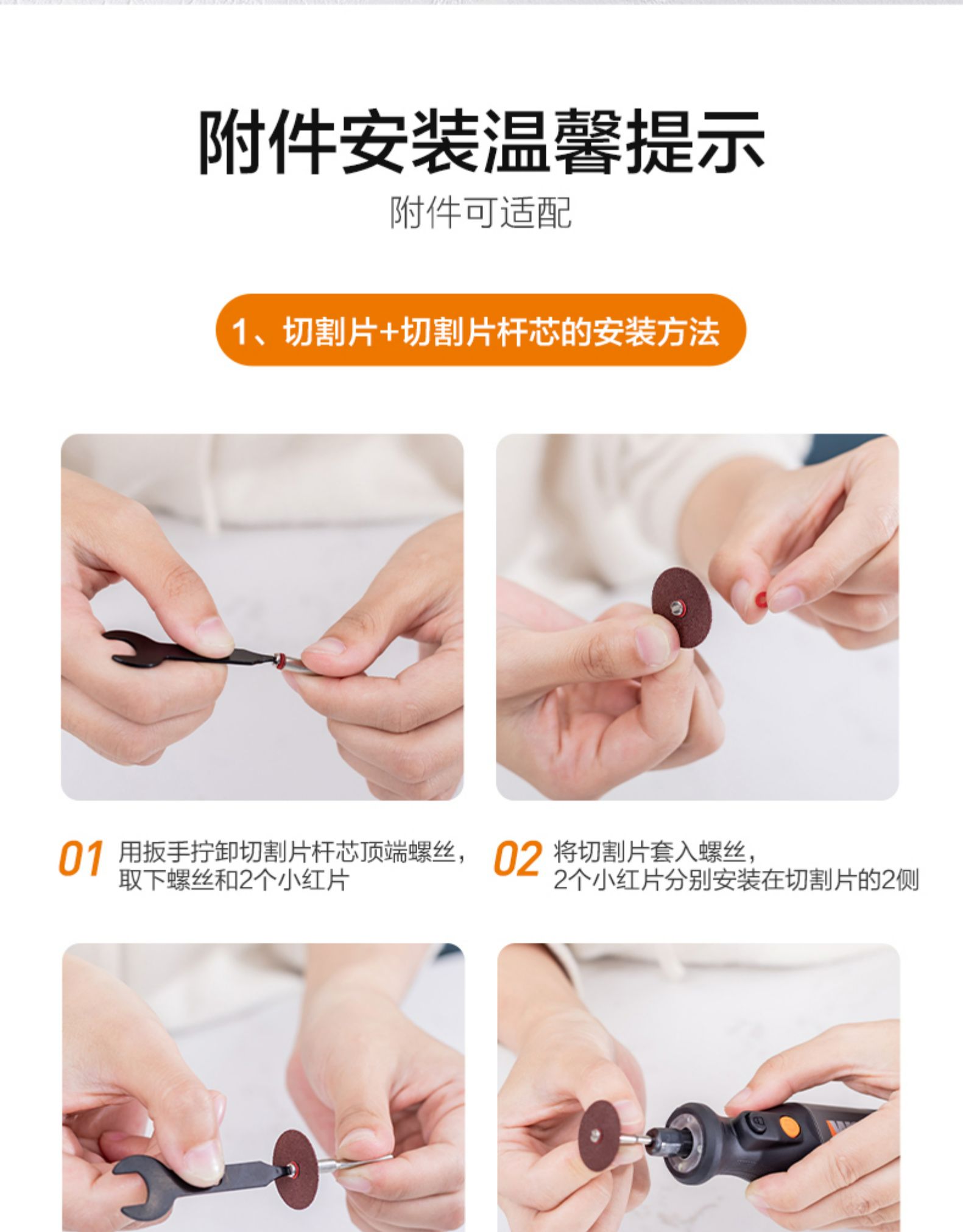 附件安装温馨提示

附件可适配

1、切割片+切割片杆芯的安装方法

01 用扳手拧卸切割片杆芯顶端螺丝，取下螺丝和2个小红片

02 将切割片套入螺丝，2个小红片分别安装在切割片的2侧