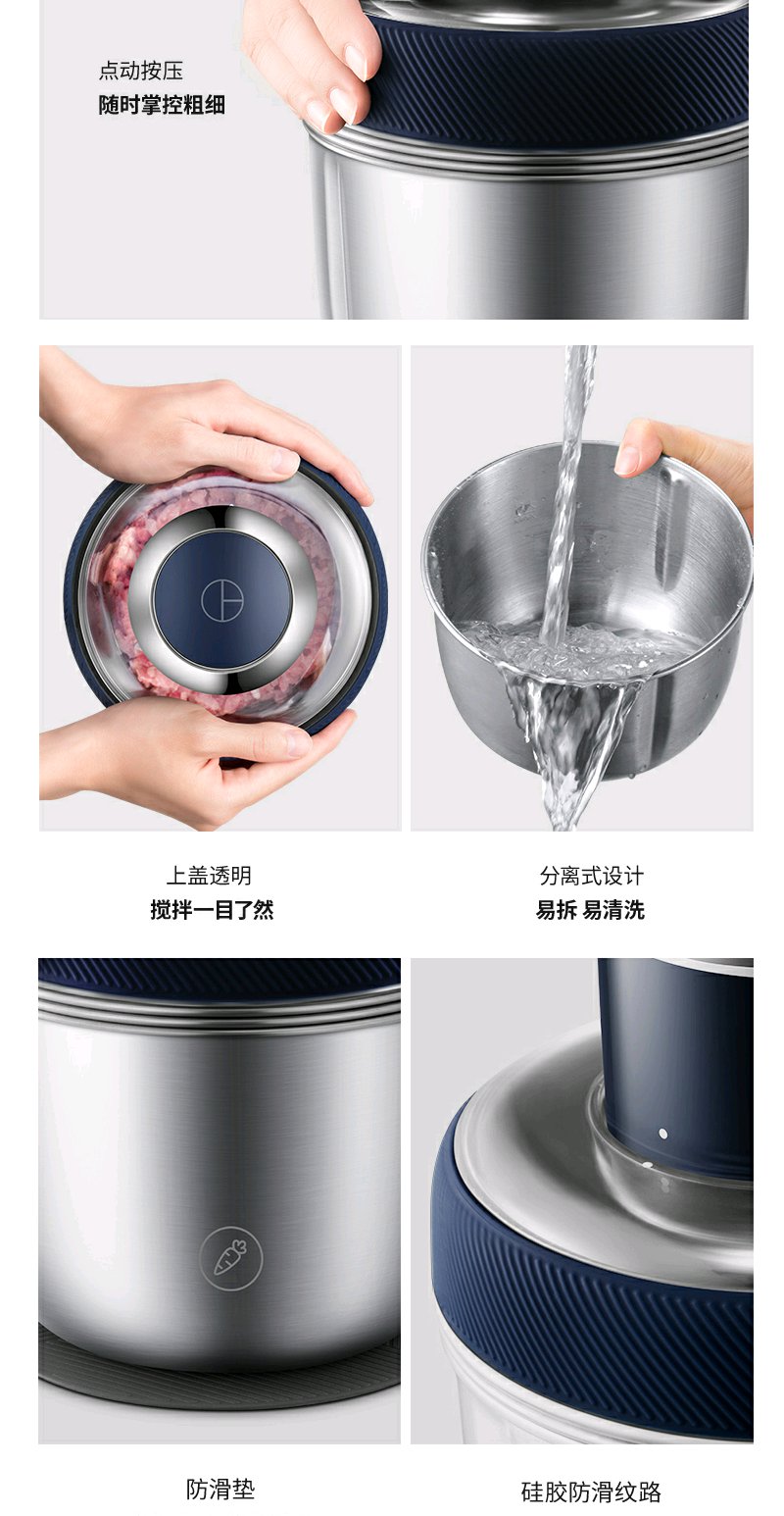 点动按压
随时掌控粗细

上盖透明
搅拌一目了然

分离式设计
易拆 易清洗

防滑垫

硅胶防滑纹路