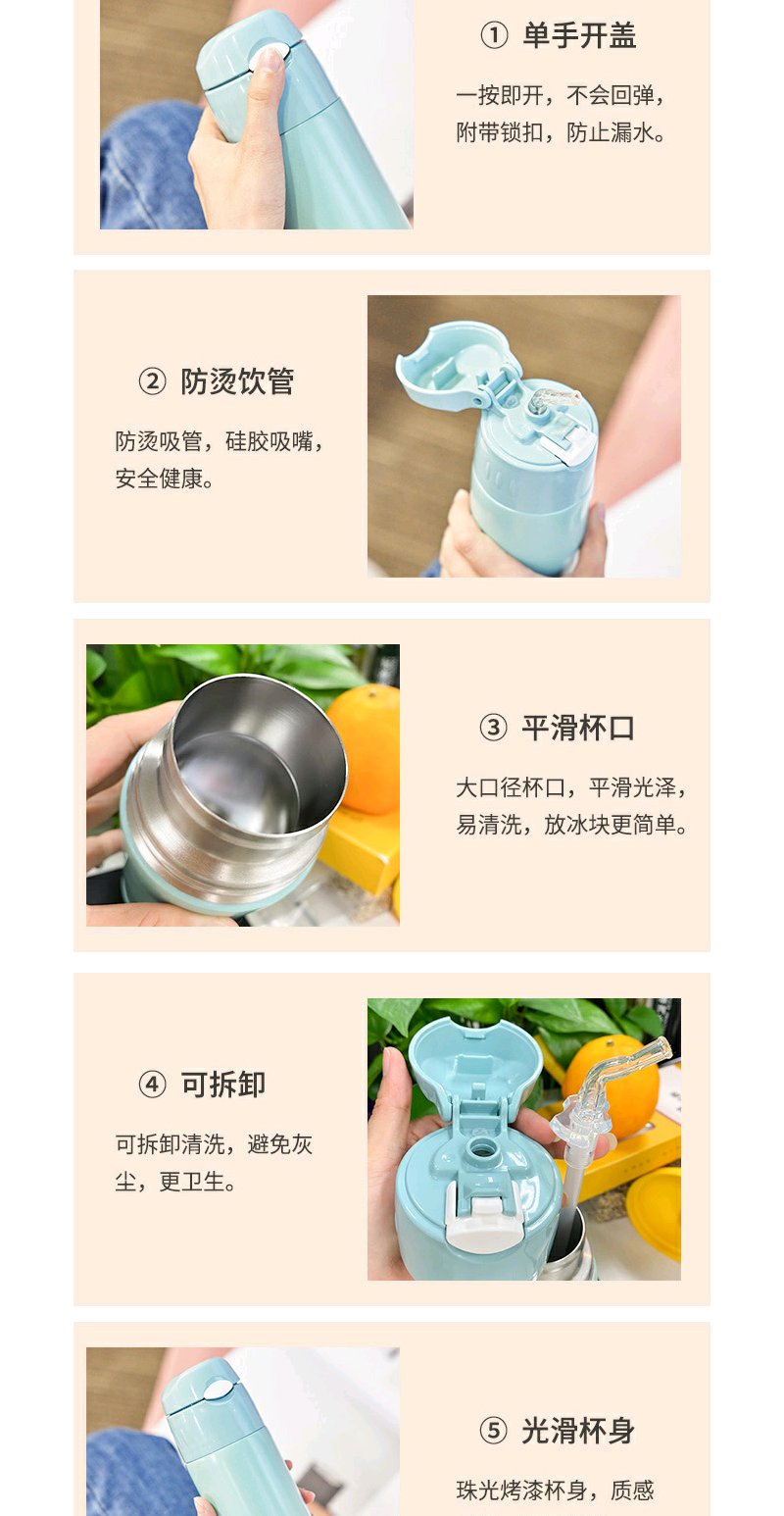 ① 单手开盖

一按即开，不会回弹，附带锁扣，防止漏水。

② 防烫饮管

防烫吸管，硅胶吸嘴，安全健康。

③ 平滑杯口

大口径杯口，平滑光泽，易清洗，放冰块更简单。

④ 可拆卸

可拆卸清洗，避免灰尘，更卫生。

⑤ 光滑杯身

珠光烤漆杯身，质感