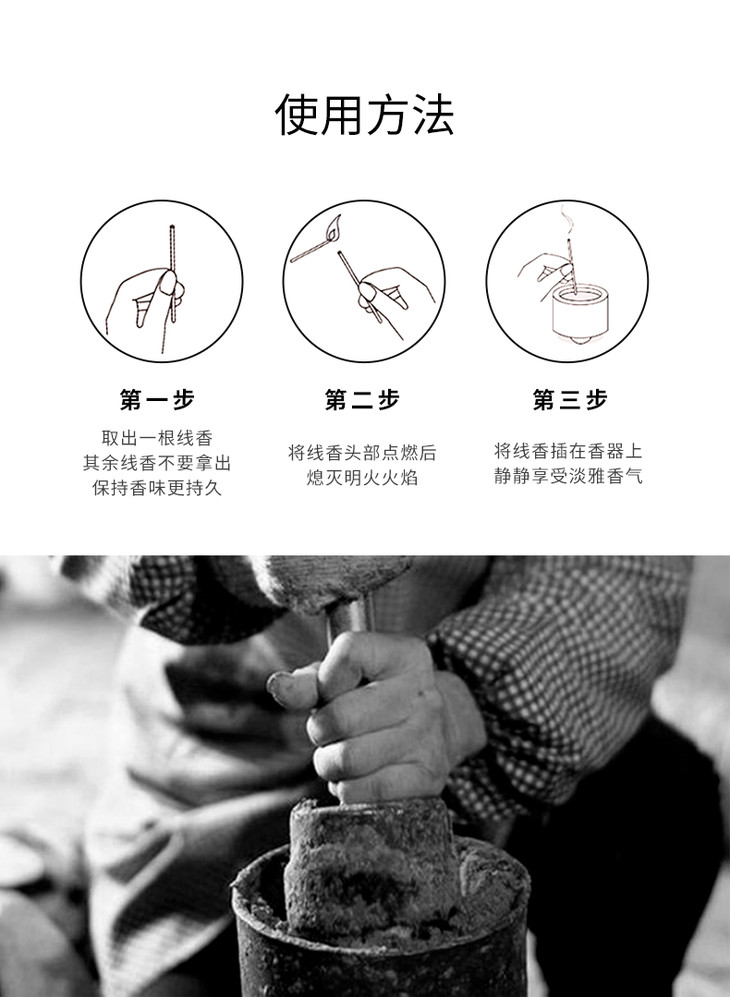 使用方法

第一步

取出一根线香
其余线香不要拿出
保持香味更持久

第二步

将线香头部点燃后
熄灭明火火焰

第三步

将线香插在香器上
静静享受淡雅香气