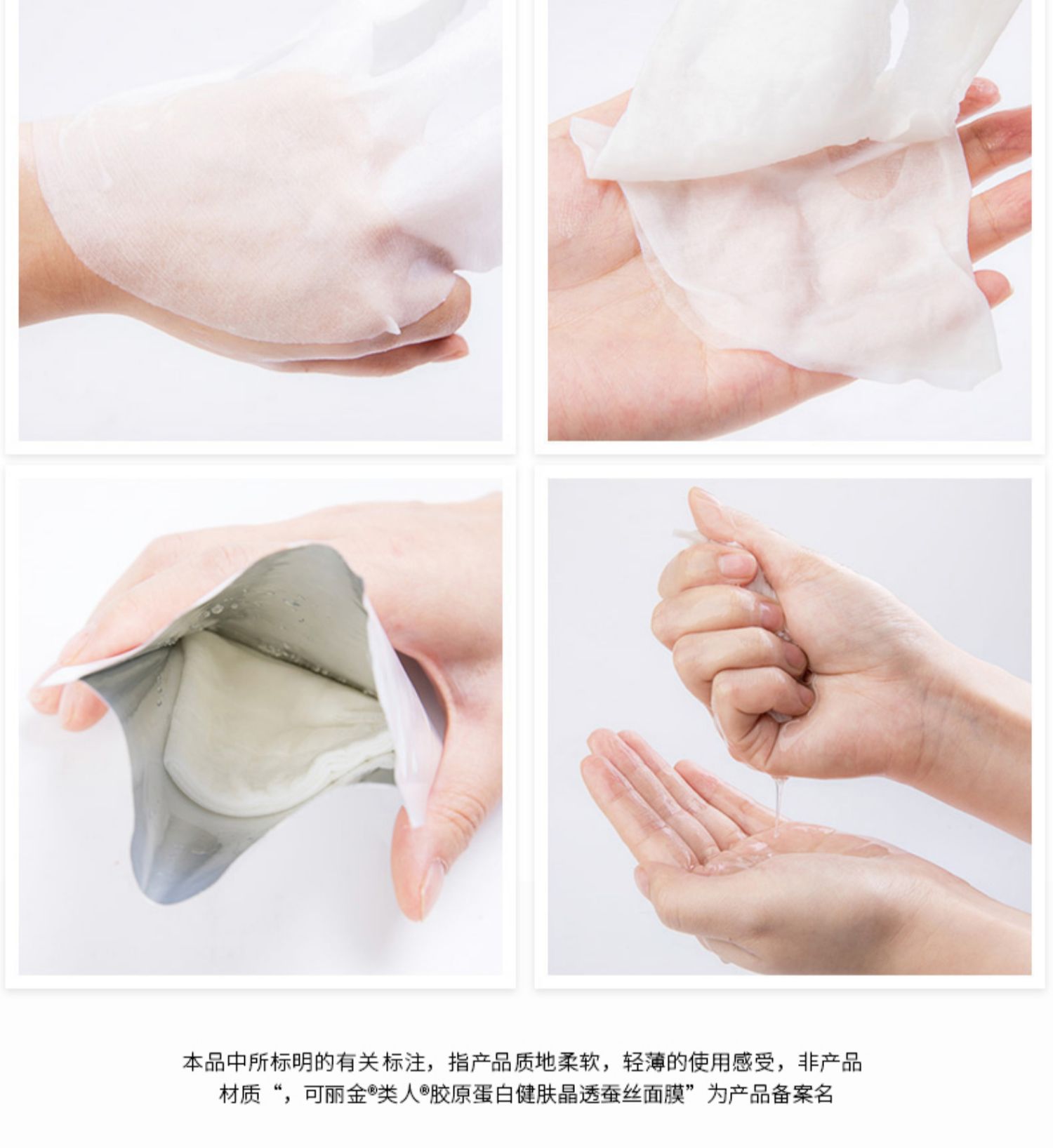 本品中所标明的有关标注，指产品质地柔软，轻薄的使用感受，非产品材质“，可丽金®类人®胶原蛋白健肤晶透蚕丝面膜”为产品备案名