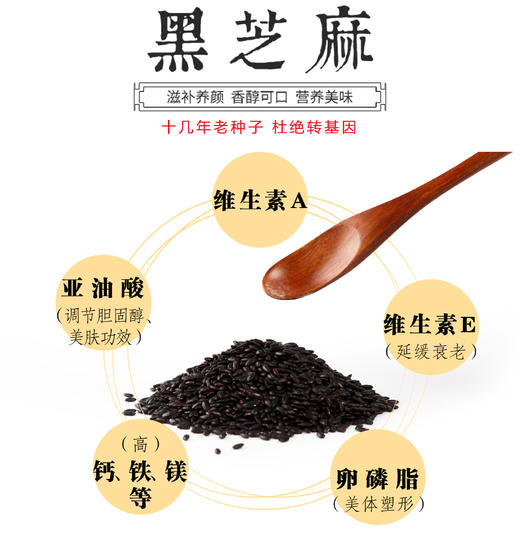 黑芝麻

滋补养颜 香醇可口 营养美味

十几年老种子 杜绝转基因

维生素A

亚油酸
(调节胆固醇、美肤功效)

维生素E
(延缓衰老)

(高)
钙、铁、镁等

卵磷脂
(美体塑形)