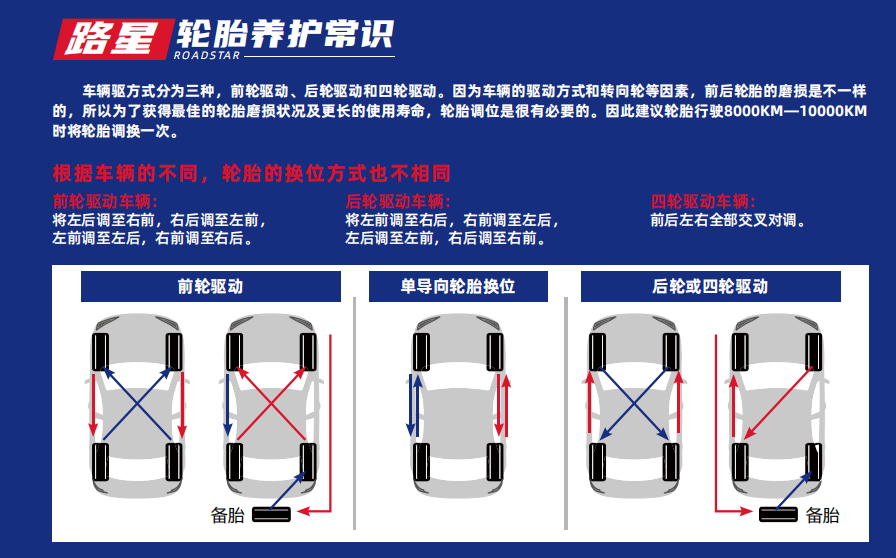 路星 轮胎养护常识
ROADSTAR

车辆驱方式分为三种，前轮驱动、后轮驱动和四轮驱动。因为车辆的驱动方式和转向轮等因素，前后轮胎的磨损是不一样的，所以为了获得最佳的轮胎磨损状况及更长的使用寿命，轮胎调位是很有必要的。因此建议轮胎行驶8000KM—10000KM时将轮胎调换一次。

根据车辆的不同，轮胎的换位方式也不相同

前轮驱动车辆：
将左后调至右前，右后调至左前，
左前调至左后，右前调至右后。

后轮驱动车辆：
将左前调至右后，右前调至左后，
左后调至左前，右后调至右前。

四轮驱动车辆：
前后左右全部交叉对调。

前轮驱动

备胎

单导向轮胎换位

后轮或四轮驱动

备胎