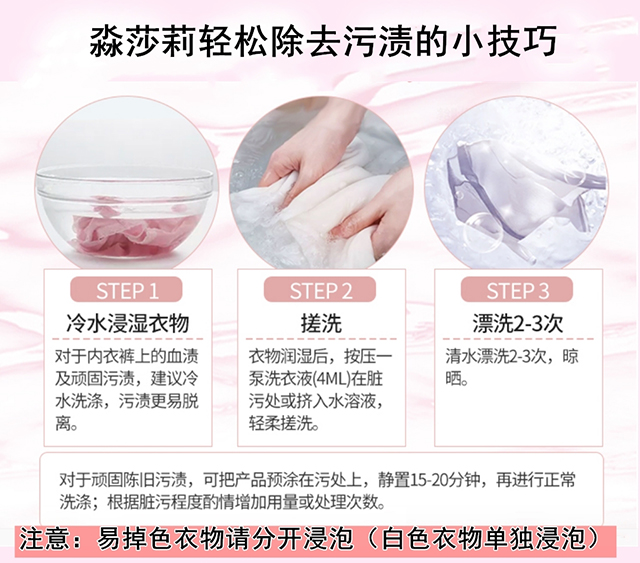 淼莎莉轻松除去污渍的小技巧

STEP 1
冷水浸湿衣物
对于内衣裤上的血渍及顽固污渍，建议冷水洗涤，污渍更易脱离。

STEP 2
搓洗
衣物润湿后，按压一泵洗衣液(4ML)在脏污处或挤入水溶液，轻柔搓洗。

STEP 3
漂洗2-3次
清水漂洗2-3次，晾晒。

对于顽固陈旧污渍，可把产品预涂在污处上，静置15-20分钟，再进行正常洗涤；根据脏污程度酌情增加用量或处理次数。

注意：易掉色衣物请分开浸泡（白色衣物单独浸泡）