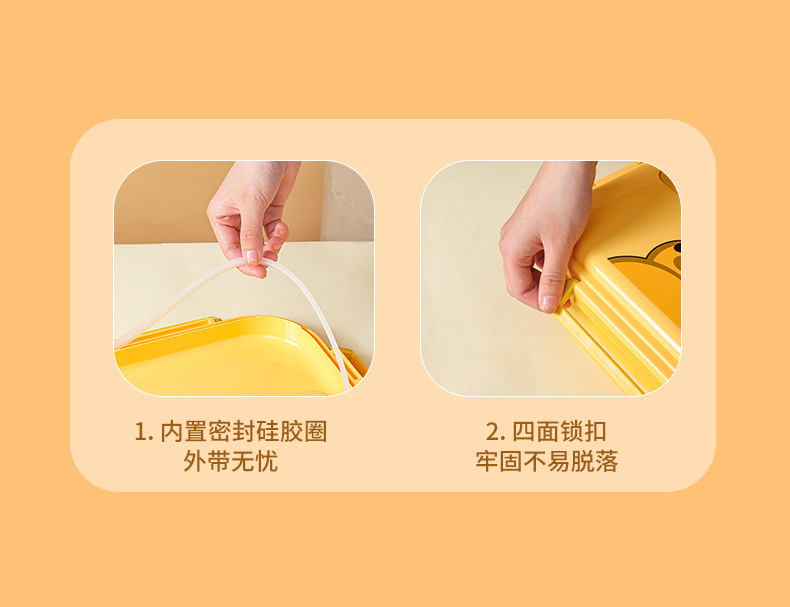 1. 内置密封硅胶圈
外带无忧

2. 四面锁扣
牢固不易脱落