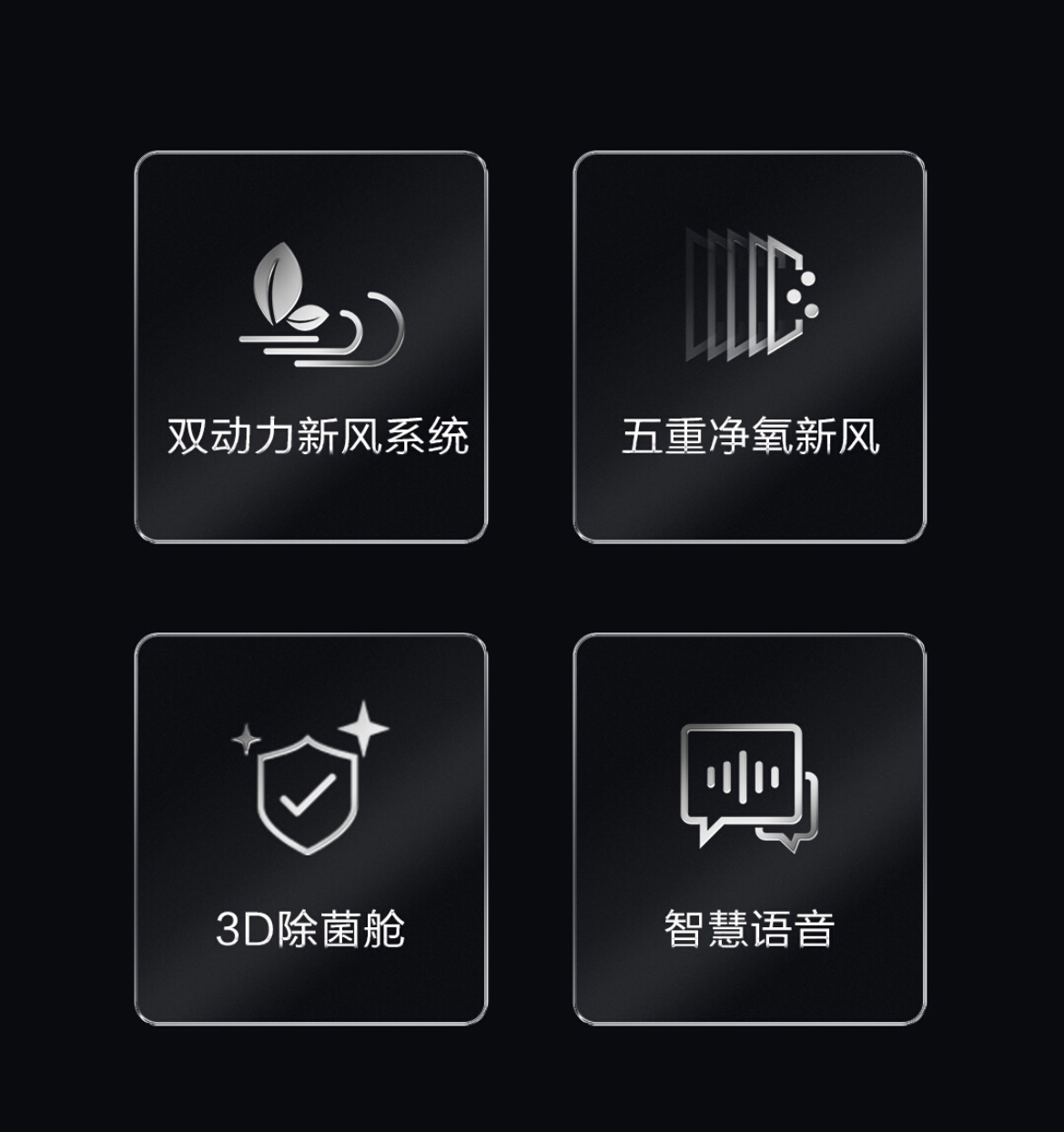 双动力新风系统

五重净氧新风

3D除菌舱

智慧语音