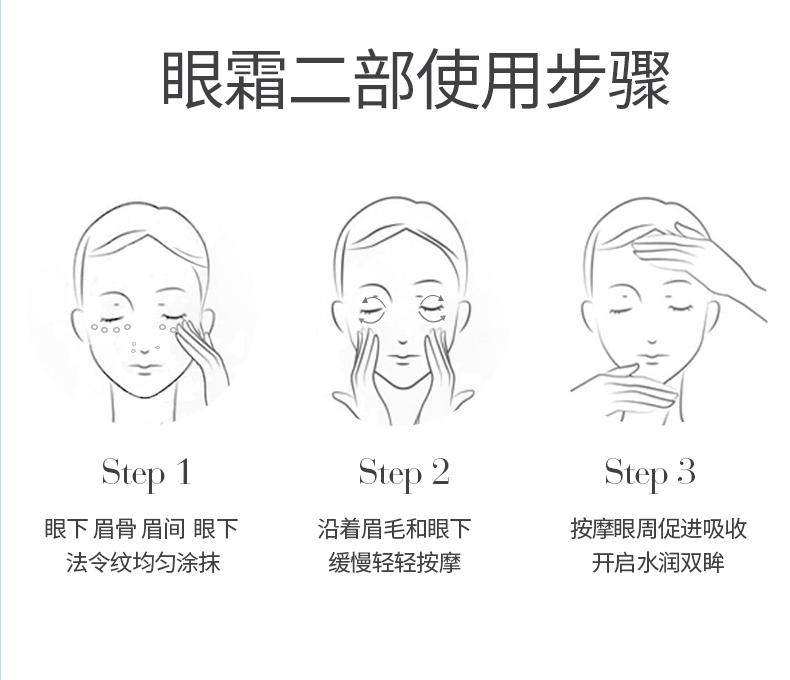 眼霜二部使用步骤

Step 1

眼下 眉骨 眉间 眼下 法令纹均匀涂抹

Step 2

沿着眉毛和眼下 缓慢轻轻按摩

Step 3

按摩眼周促进吸收 开启水润双眸