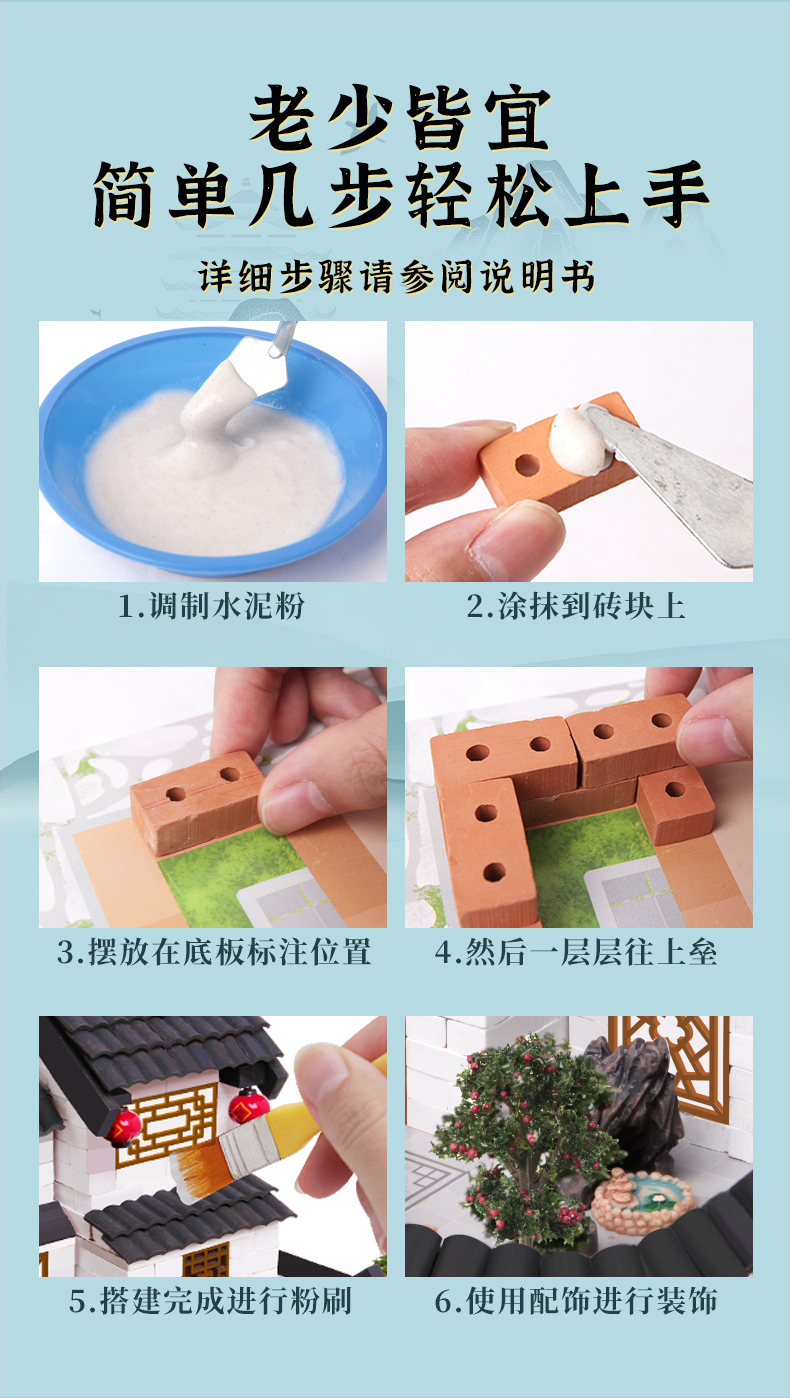 老少皆宜
简单几步轻松上手

详细步骤请参阅说明书

1.调制水泥粉

2.涂抹到砖块上

3.摆放在底板标注位置

4.然后一层层往上垒

5.搭建完成进行粉刷

6.使用配饰进行装饰