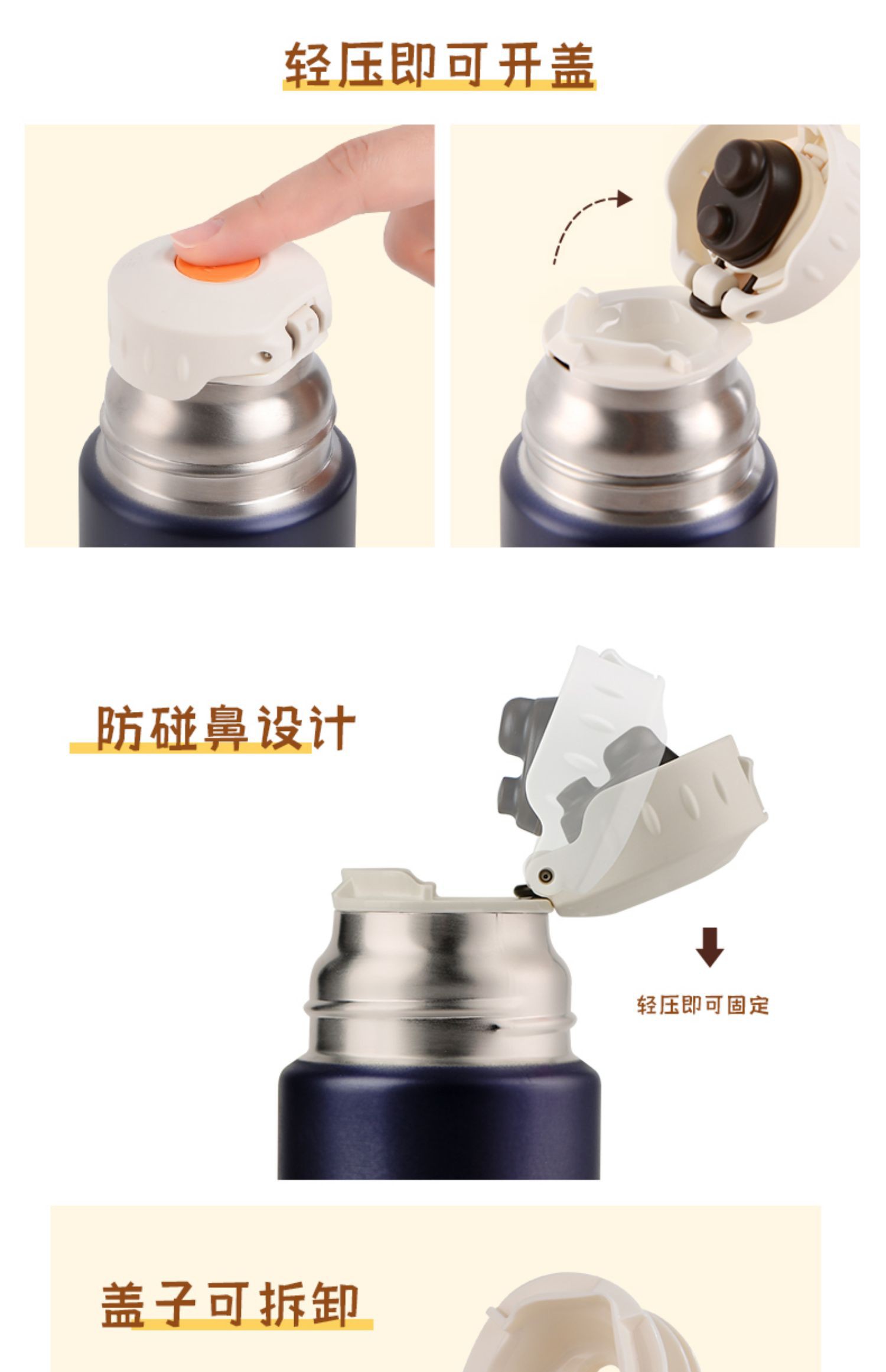 轻压即可开盖

防碰鼻设计

轻压即可固定

盖子可拆卸