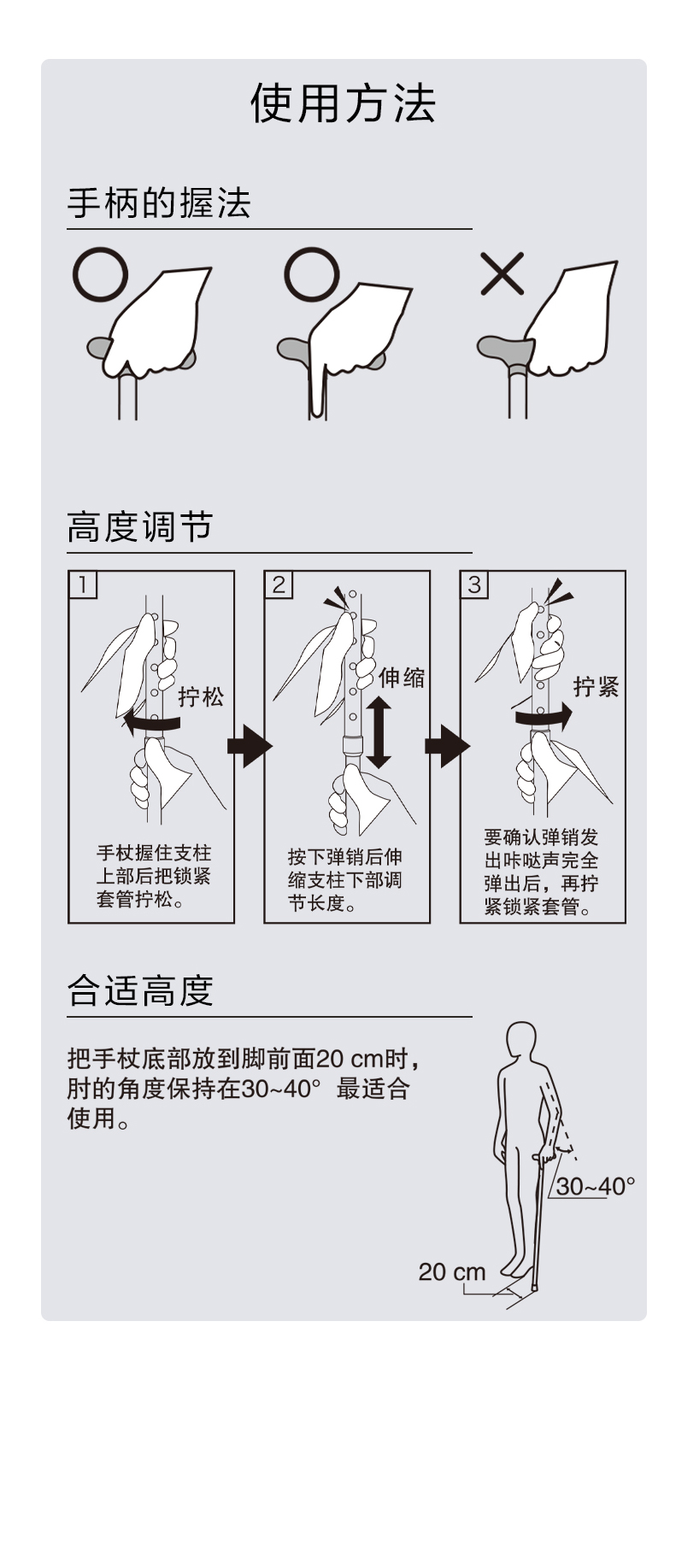 使用方法

手柄的握法

○ ○ ×

高度调节

1
拧松
手杖握住支柱上部后把锁紧套管拧松。

2
伸缩
按下弹销后伸缩支柱下部调节长度。

3
拧紧
要确认弹销发出咔哒声完全弹出后，再拧紧锁紧套管。

合适高度

把手杖底部放到脚前面20 cm时，肘的角度保持在30~40° 最适合使用。

30~40°

20 cm