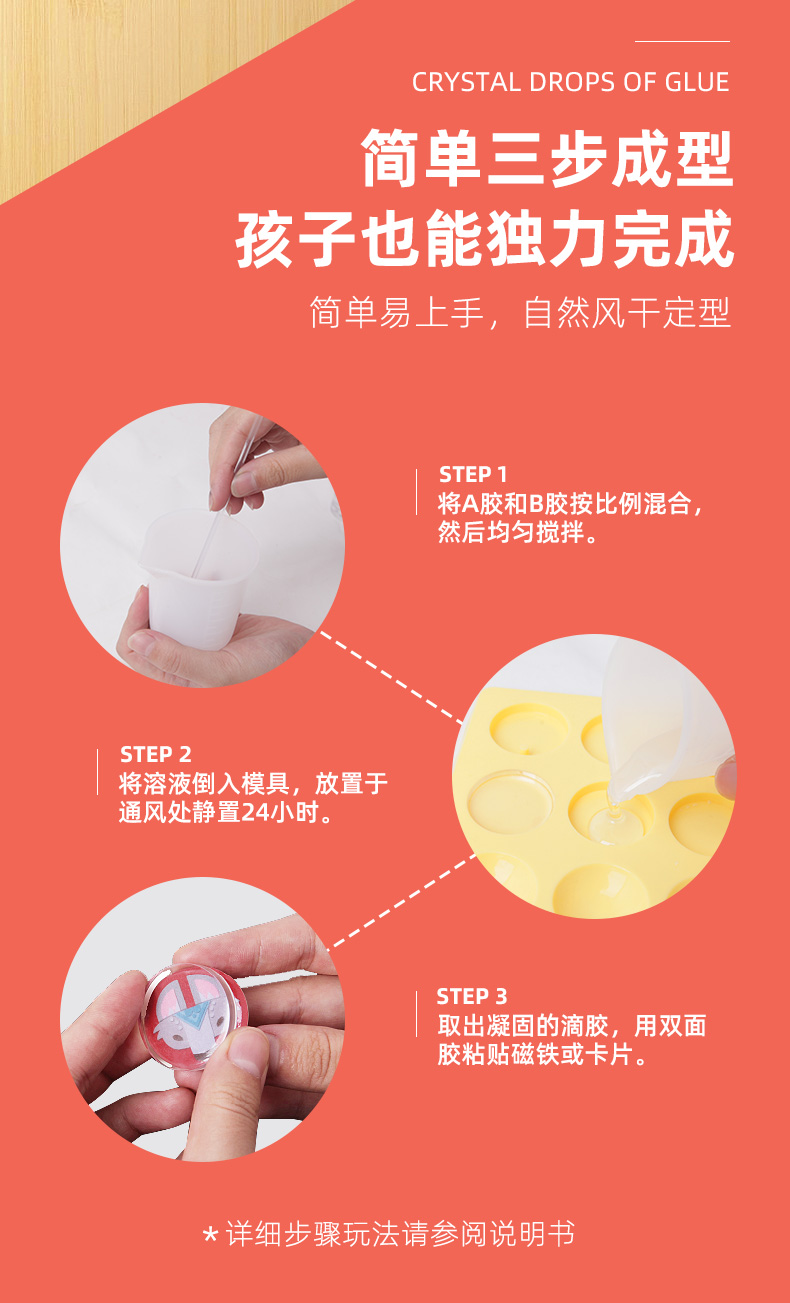 CRYSTAL DROPS OF GLUE

简单三步成型
孩子也能独力完成

简单易上手，自然风干定型

STEP 1
将A胶和B胶按比例混合，然后均匀搅拌。

STEP 2
将溶液倒入模具，放置于通风处静置24小时。

STEP 3
取出凝固的滴胶，用双面胶粘贴磁铁或卡片。

*详细步骤玩法请参阅说明书