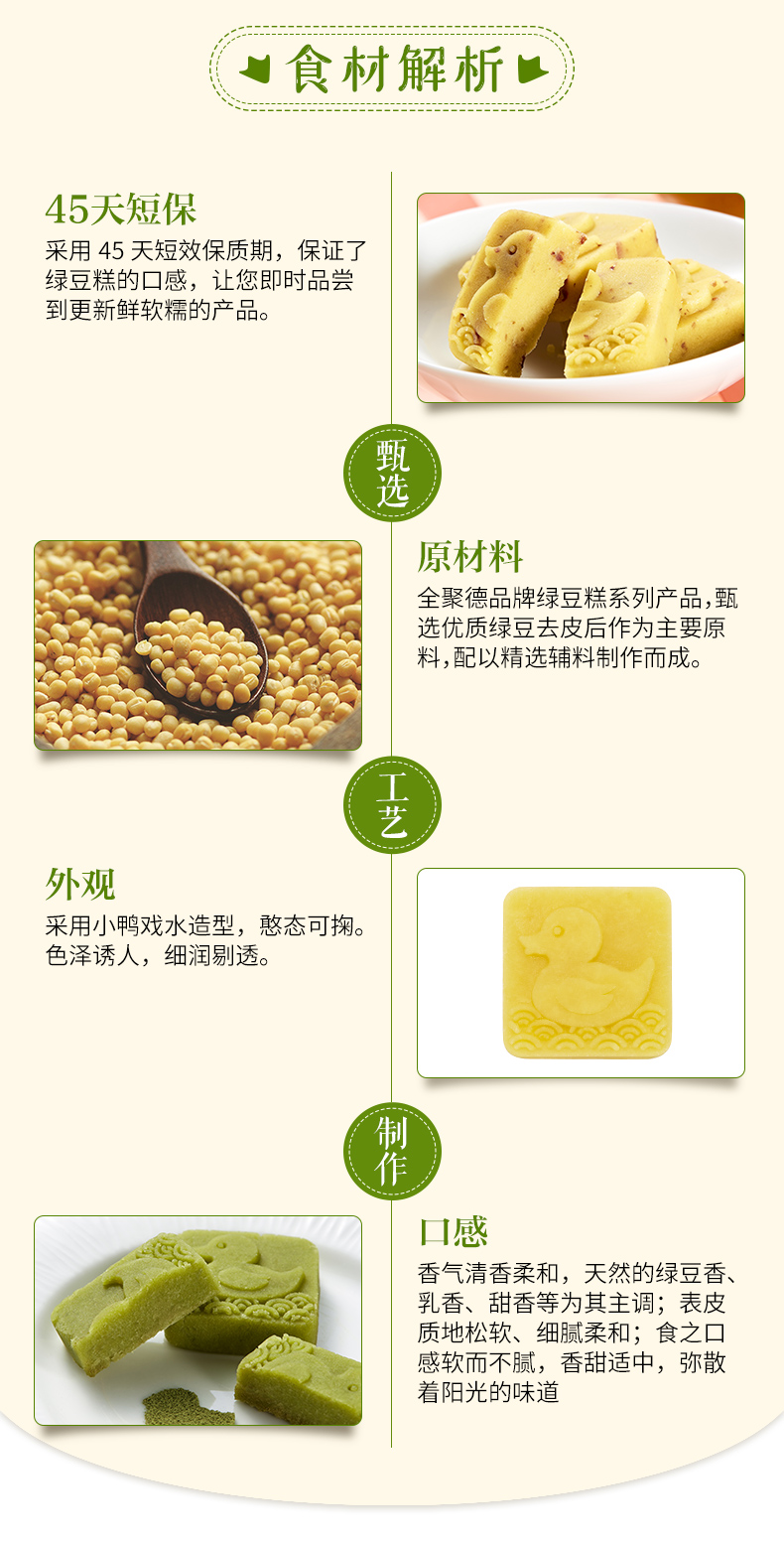 食材解析

45天短保
采用 45 天短效保质期，保证了绿豆糕的口感，让您即时品尝到更新鲜软糯的产品。

甄选

原材料
全聚德品牌绿豆糕系列产品，甄选优质绿豆去皮后作为主要原料，配以精选辅料制作而成。

工艺

外观
采用小鸭戏水造型，憨态可掬。色泽诱人，细润剔透。

制作

口感
香气清香柔和，天然的绿豆香、乳香、甜香等为其主调；表皮质地松软、细腻柔和；食之口感软而不腻，香甜适中，弥散着阳光的味道