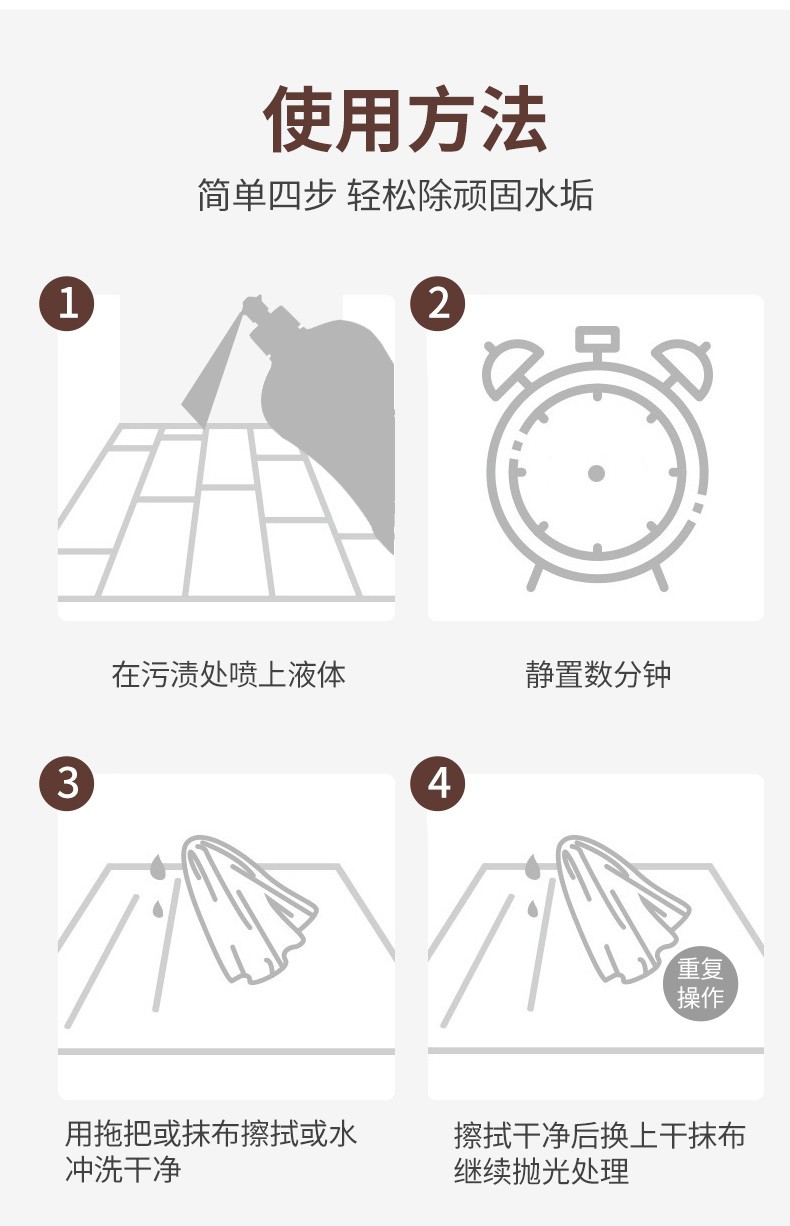 使用方法

简单四步 轻松除顽固水垢

1

在污渍处喷上液体

2

静置数分钟

3

用拖把或抹布擦拭或水冲洗干净

4

重复操作

擦拭干净后换上干抹布继续抛光处理