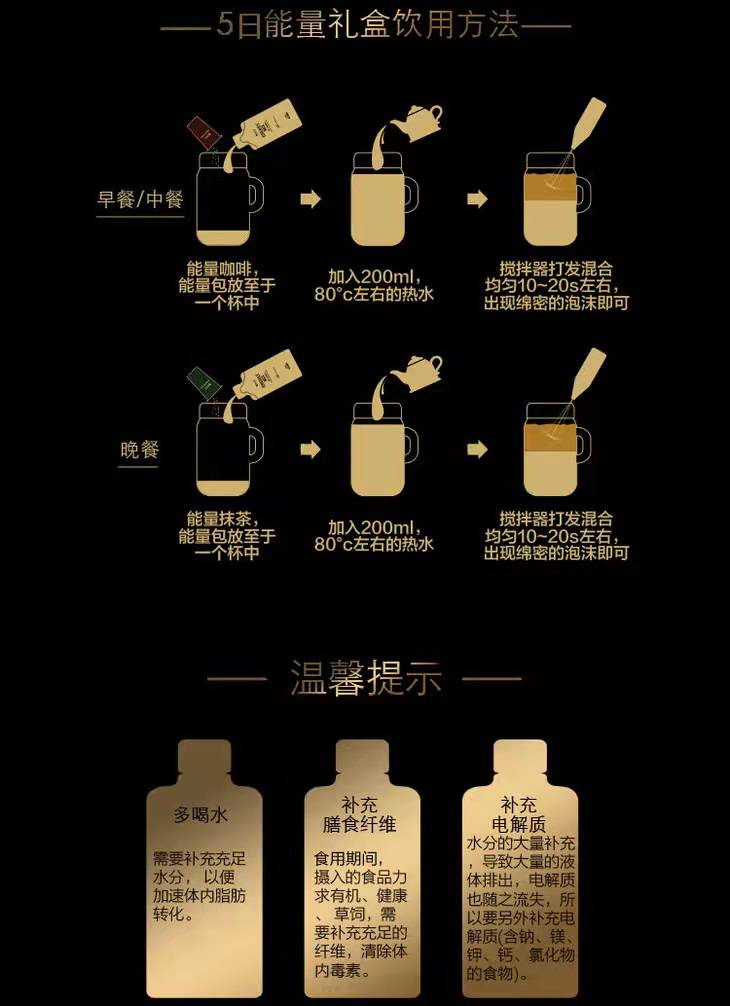 —— 5日能量礼盒饮用方法 ——

早餐/中餐

能量咖啡，能量包放至于一个杯中

加入200ml，80°c左右的热水

搅拌器打发混合均匀10~20s左右，出现绵密的泡沫即可

晚餐

能量抹茶，能量包放至于一个杯中

加入200ml，80°c左右的热水

搅拌器打发混合均匀10~20s左右，出现绵密的泡沫即可

—— 温馨提示 ——

多喝水

需要补充充足水分，以便加速体内脂肪转化。

补充膳食纤维

食用期间，摄入的食品力求有机、健康、草饲，需要补充充足的纤维，清除体内毒素。

补充电解质

水分的大量补充，导致大量的液体排出，电解质也随之流失，所以要另外补充电解质(含钠、镁、钾、钙、氯化物的食物)。