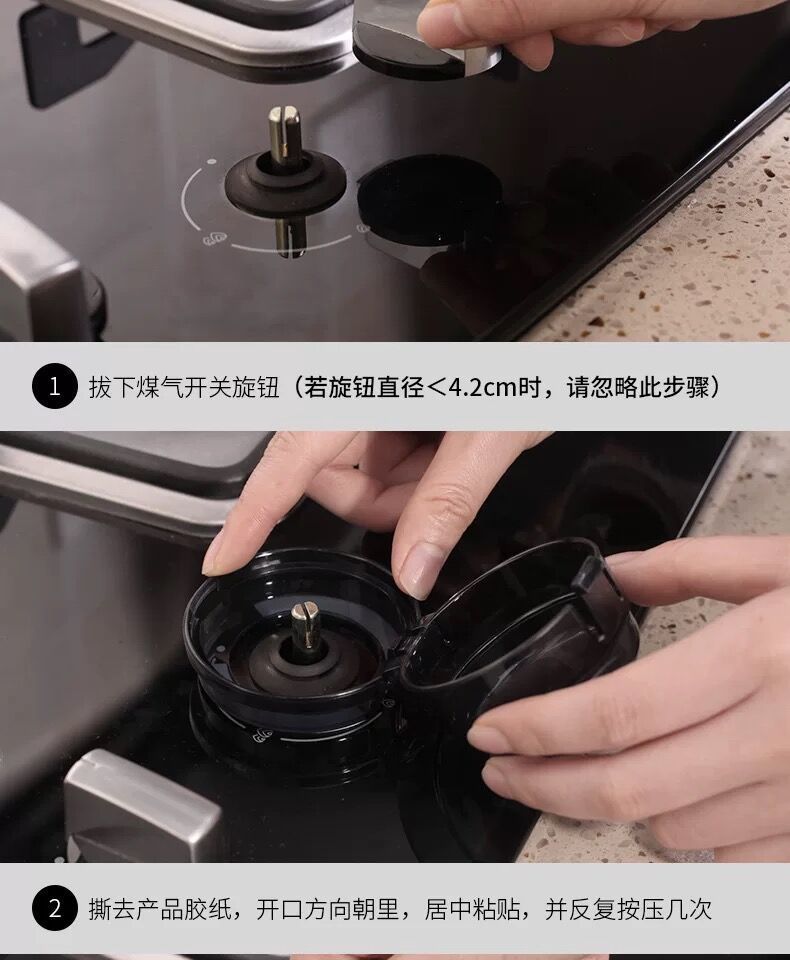 1 拔下煤气开关旋钮（若旋钮直径＜4.2cm时，请忽略此步骤）

2 撕去产品胶纸，开口方向朝里，居中粘贴，并反复按压几次