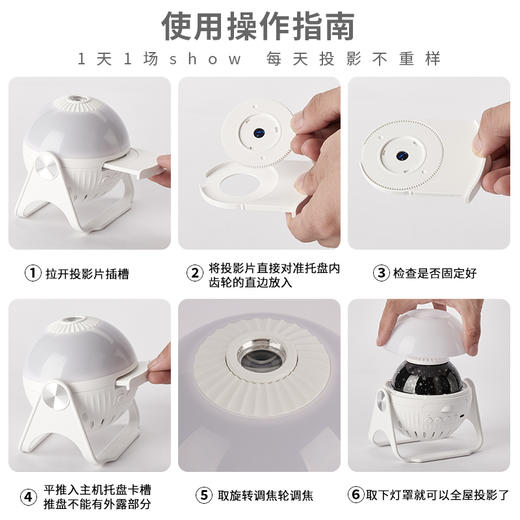 使用操作指南

1天1场show 每天投影不重样

① 拉开投影片插槽

② 将投影片直接对准托盘内齿轮的直边放入

③ 检查是否固定好

④ 平推入主机托盘卡槽 推盘不能有外露部分

⑤ 取旋转调焦轮调焦

⑥ 取下灯罩就可以全屋投影了