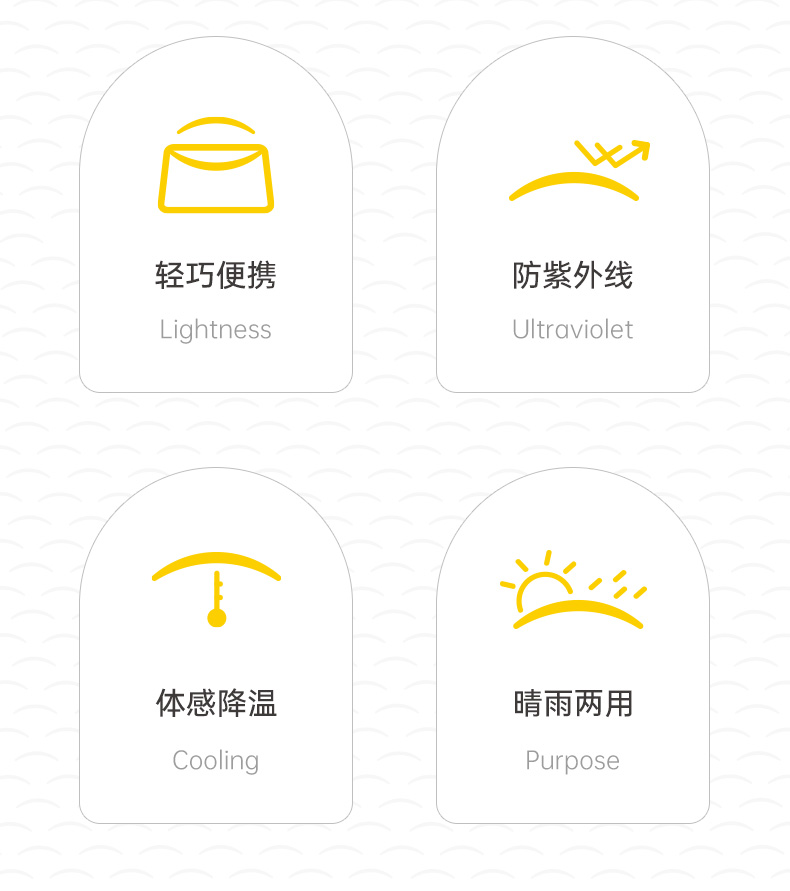 轻巧便携

Lightness

防紫外线

Ultraviolet

体感降温

Cooling

晴雨两用

Purpose