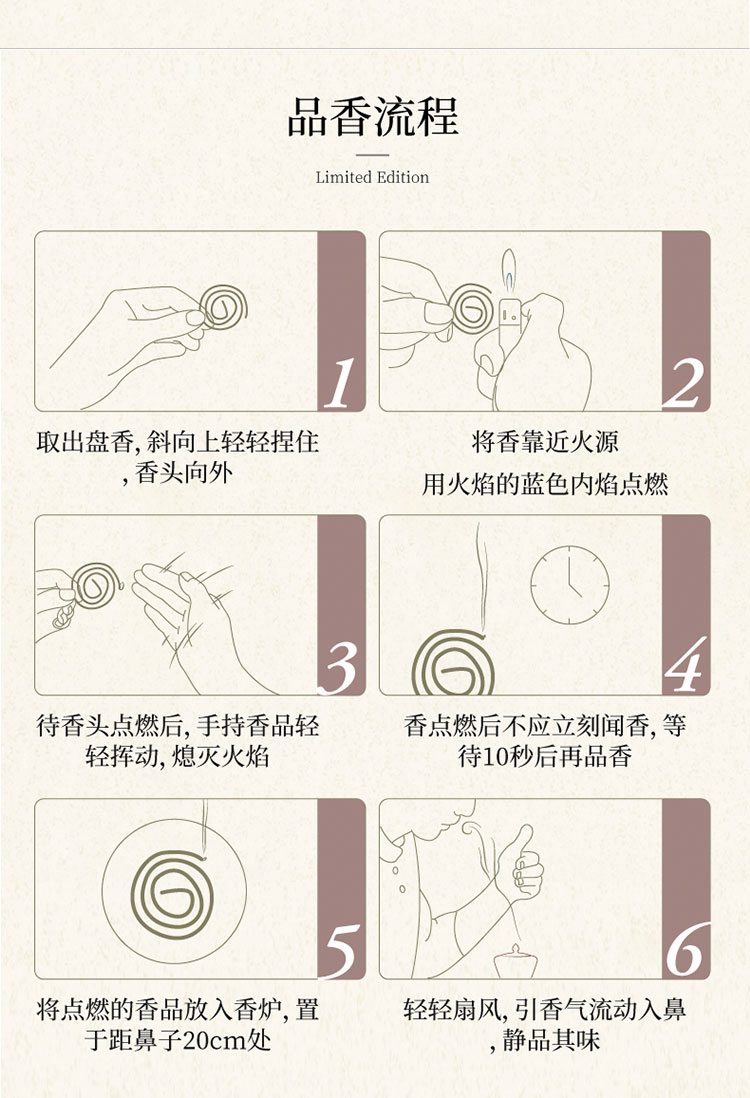 品香流程

Limited Edition

1

取出盘香, 斜向上轻轻捏住, 香头向外

2

将香靠近火源
用火焰的蓝色内焰点燃

3

待香头点燃后, 手持香品轻轻挥动, 熄灭火焰

4

香点燃后不应立刻闻香, 等待10秒后再品香

5

将点燃的香品放入香炉, 置于距鼻子20cm处

6

轻轻扇风, 引香气流动入鼻, 静品其味