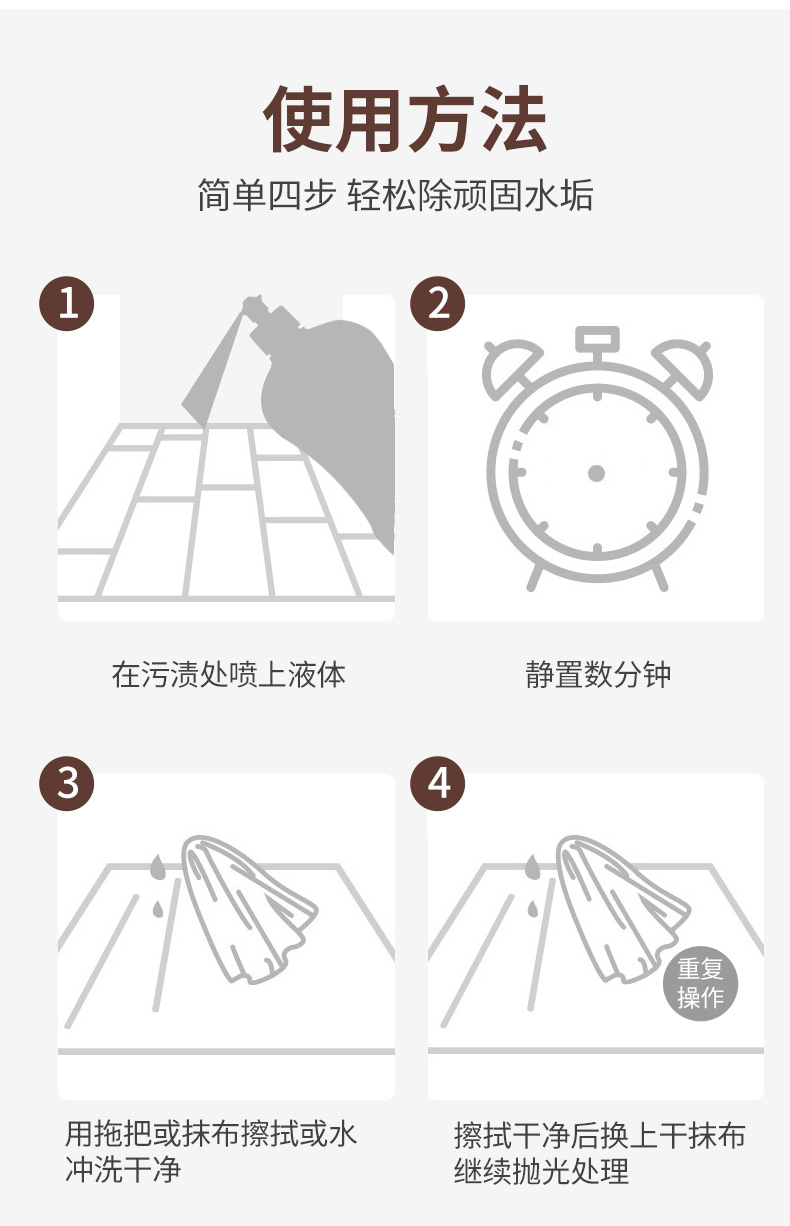 使用方法

简单四步 轻松除顽固水垢

1

在污渍处喷上液体

2

静置数分钟

3

用拖把或抹布擦拭或水冲洗干净

4

重复操作

擦拭干净后换上干抹布继续抛光处理