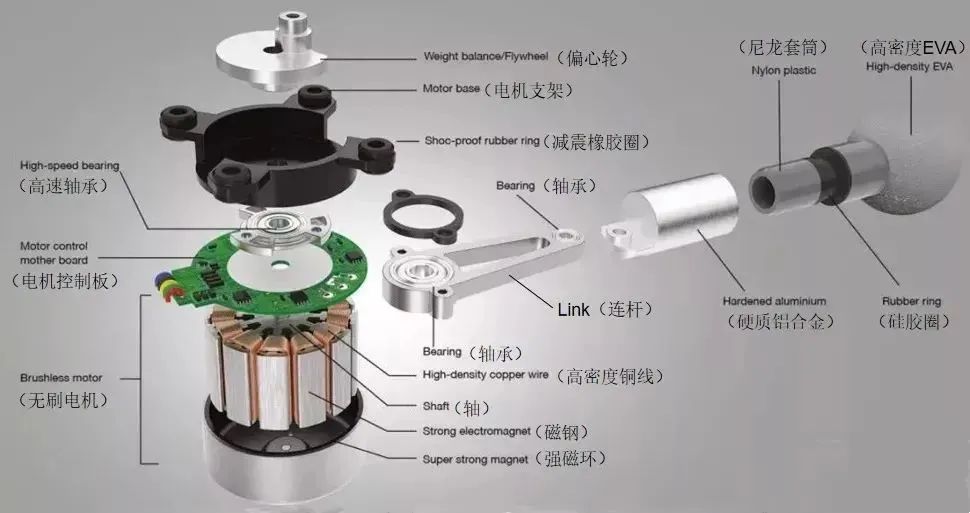 Weight balance/Flywheel（偏心轮）

Motor base（电机支架）

Shoc-proof rubber ring（减震橡胶圈）

High-speed bearing
（高速轴承）

Motor control mother board
（电机控制板）

Brushless motor
（无刷电机）

Bearing（轴承）

Link（连杆）

Bearing（轴承）

High-density copper wire（高密度铜线）

Shaft（轴）

Strong electromagnet（磁钢）

Super strong magnet（强磁环）

（尼龙套筒）
Nylon plastic

（高密度EVA）
High-density EVA

Hardened aluminium
（硬质铝合金）

Rubber ring
（硅胶圈）