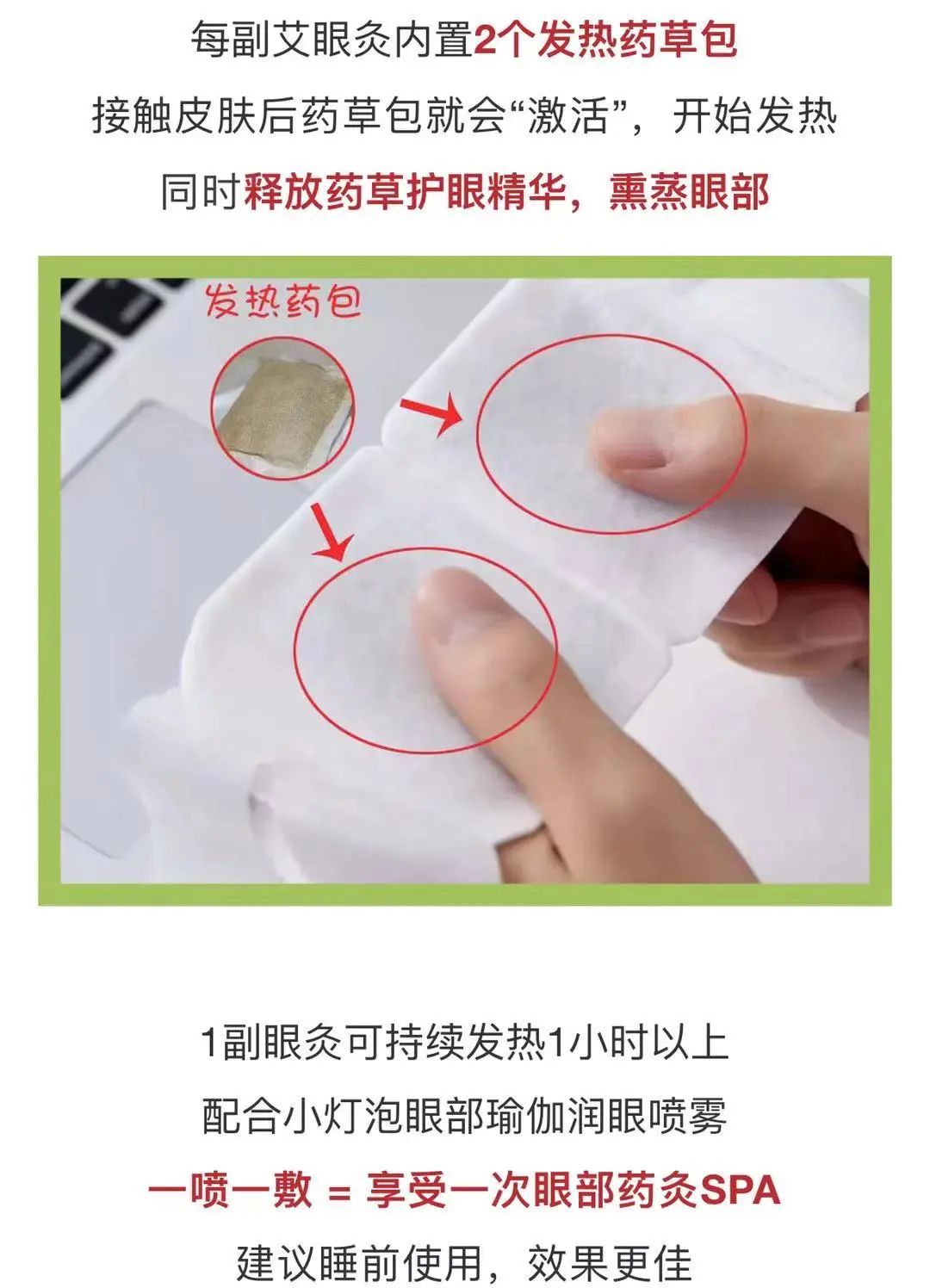 每副艾眼灸内置2个发热药草包
接触皮肤后药草包就会“激活”，开始发热
同时释放药草护眼精华，熏蒸眼部

发热药包

1副眼灸可持续发热1小时以上
配合小灯泡眼部瑜伽润眼喷雾
一喷一敷 = 享受一次眼部药灸SPA
建议睡前使用，效果更佳