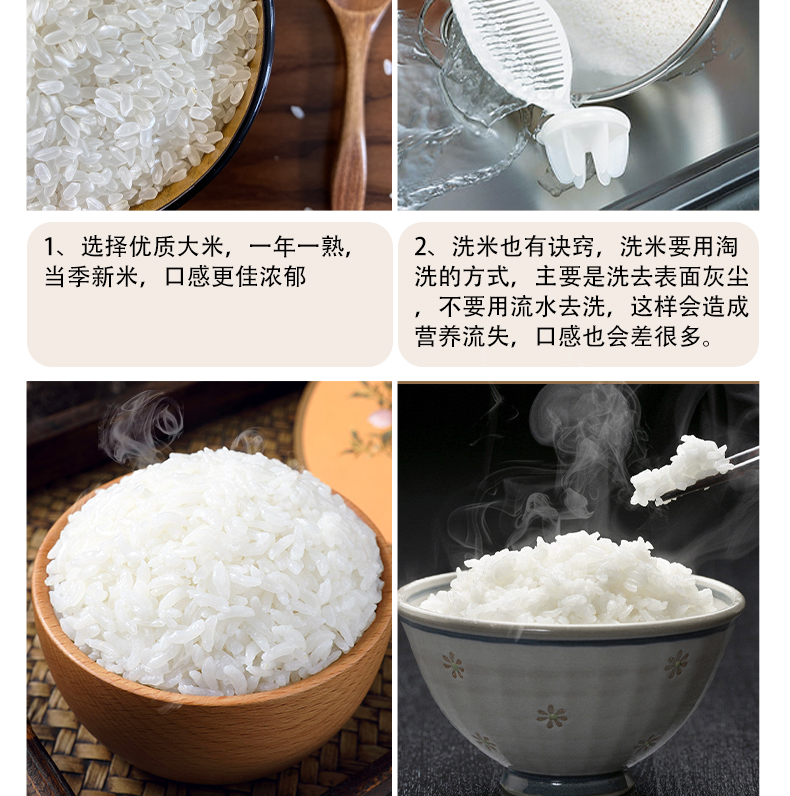 1、选择优质大米，一年一熟，当季新米，口感更佳浓郁

2、洗米也有诀窍，洗米要用淘洗的方式，主要是洗去表面灰尘，不要用流水去洗，这样会造成营养流失，口感也会差很多。