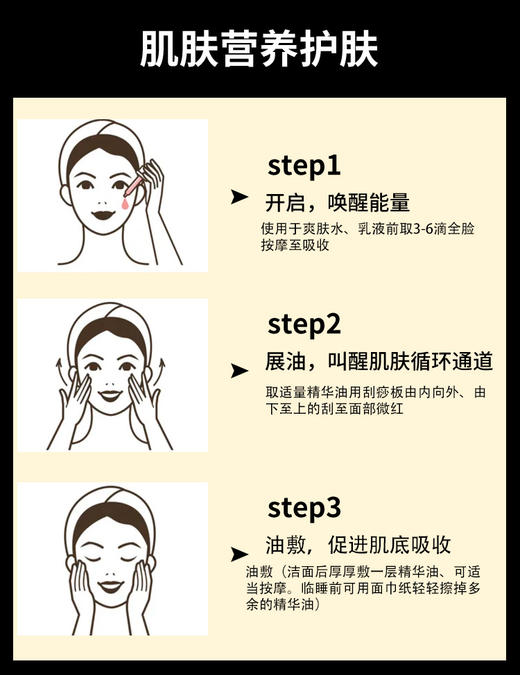 肌肤营养护肤

step1

开启，唤醒能量

使用于爽肤水、乳液前取3-6滴全脸按摩至吸收

step2

展油，叫醒肌肤循环通道

取适量精华油用刮痧板由内向外、由下至上的刮至面部微红

step3

油敷，促进肌底吸收

油敷（洁面后厚厚敷一层精华油、可适当按摩。临睡前可用面巾纸轻轻擦掉多余的精华油）