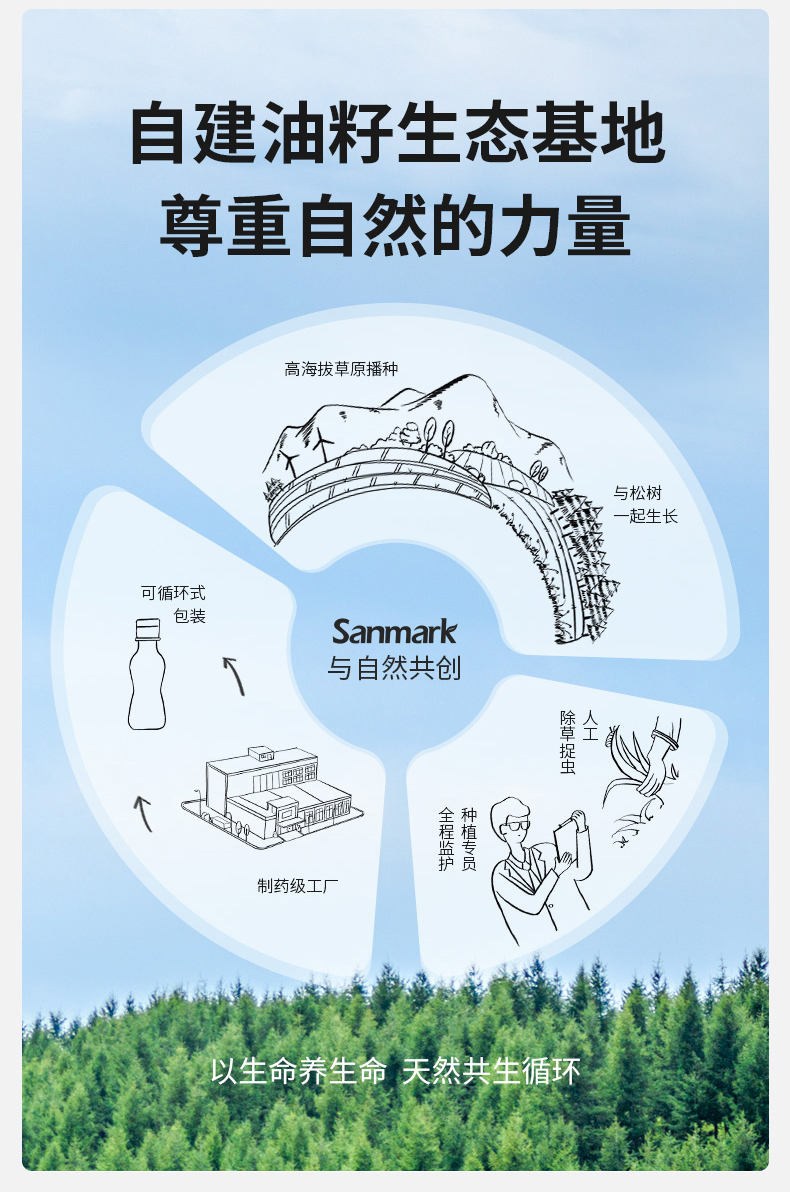 自建油籽生态基地
尊重自然的力量

高海拔草原播种

与松树一起生长

可循环式包装

Sanmark
与自然共创

人工除草捉虫

种植专员全程监护

制药级工厂

以生命养生命 天然共生循环