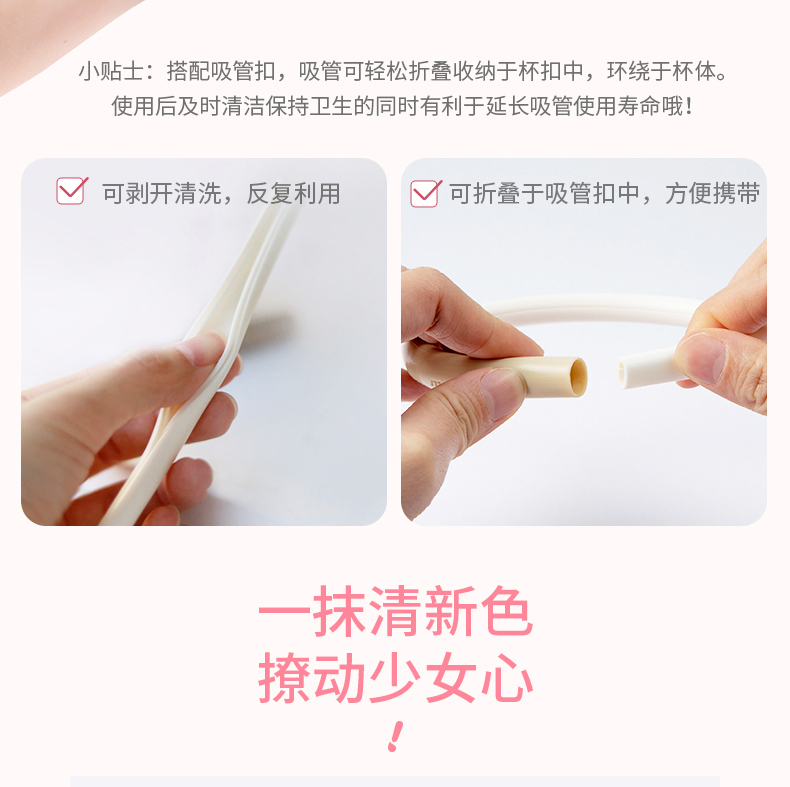 小贴士：搭配吸管扣，吸管可轻松折叠收纳于杯扣中，环绕于杯体。
使用后及时清洁保持卫生的同时有利于延长吸管使用寿命哦！

可剥开清洗，反复利用

可折叠于吸管扣中，方便携带

一抹清新色
撩动少女心
！