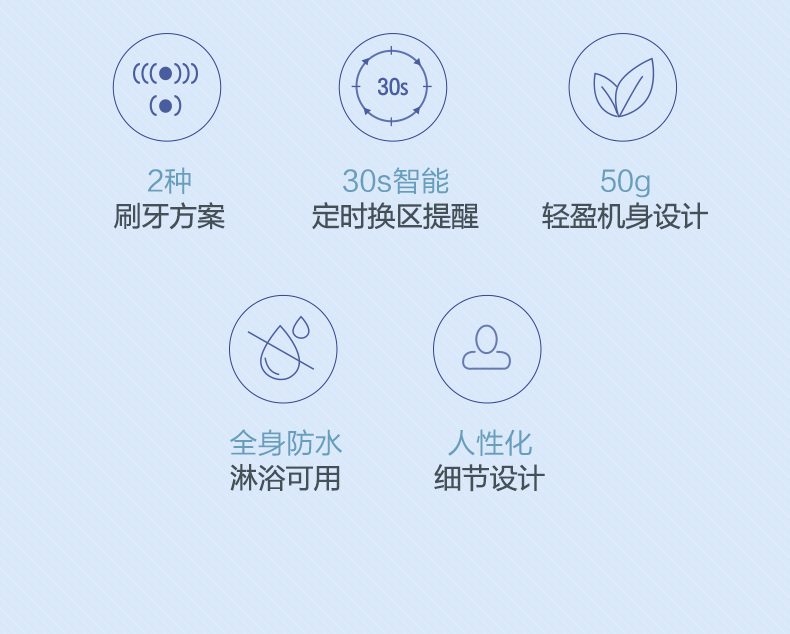 30s

2种
刷牙方案

30s智能
定时换区提醒

50g
轻盈机身设计

全身防水
淋浴可用

人性化
细节设计