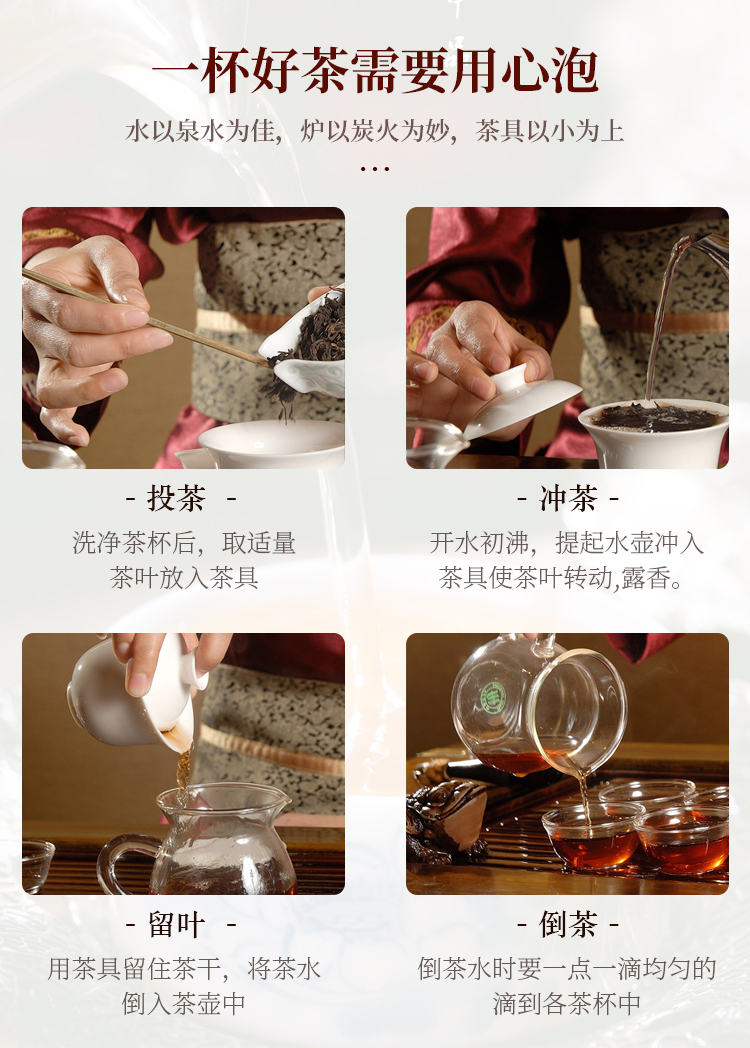 一杯好茶需要用心泡

水以泉水为佳，炉以炭火为妙，茶具以小为上

…

- 投茶 -

洗净茶杯后，取适量茶叶放入茶具

- 冲茶 -

开水初沸，提起水壶冲入茶具使茶叶转动,露香。

- 留叶 -

用茶具留住茶干，将茶水倒入茶壶中

- 倒茶 -

倒茶水时要一点一滴均匀的滴到各茶杯中