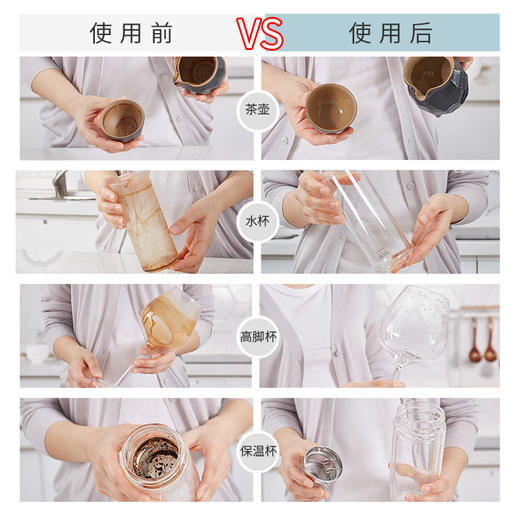 使用前 VS 使用后

茶壶

水杯

高脚杯

保温杯