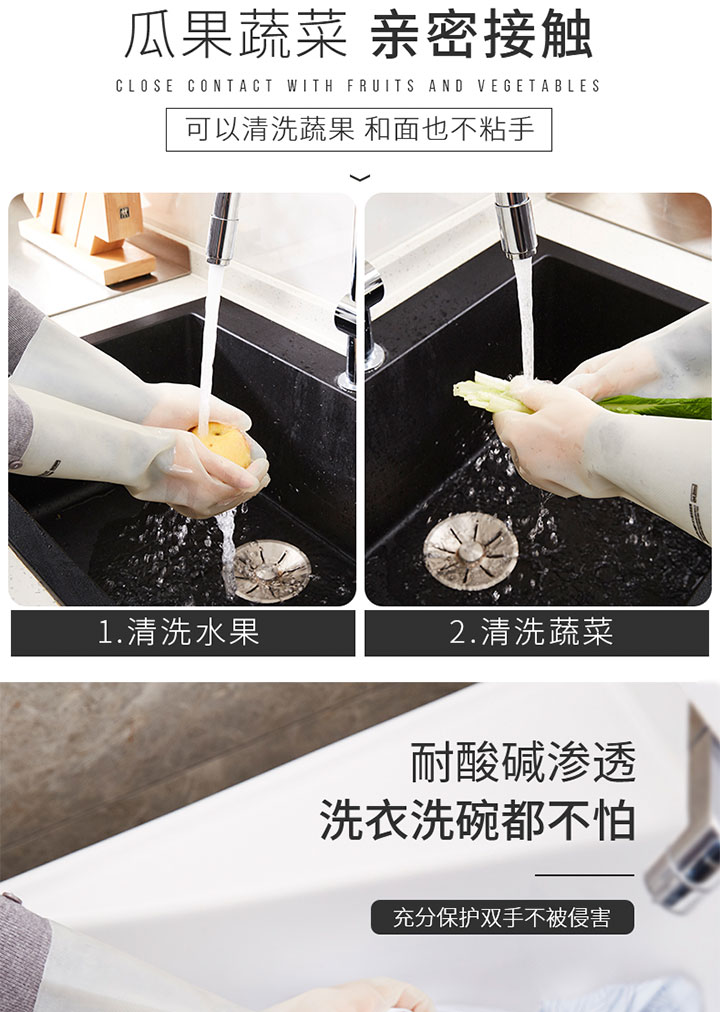 瓜果蔬菜 亲密接触

CLOSE CONTACT WITH FRUITS AND VEGETABLES

可以清洗蔬果 和面也不粘手

1.清洗水果

2.清洗蔬菜

耐酸碱渗透

洗衣洗碗都不怕

充分保护双手不被侵害