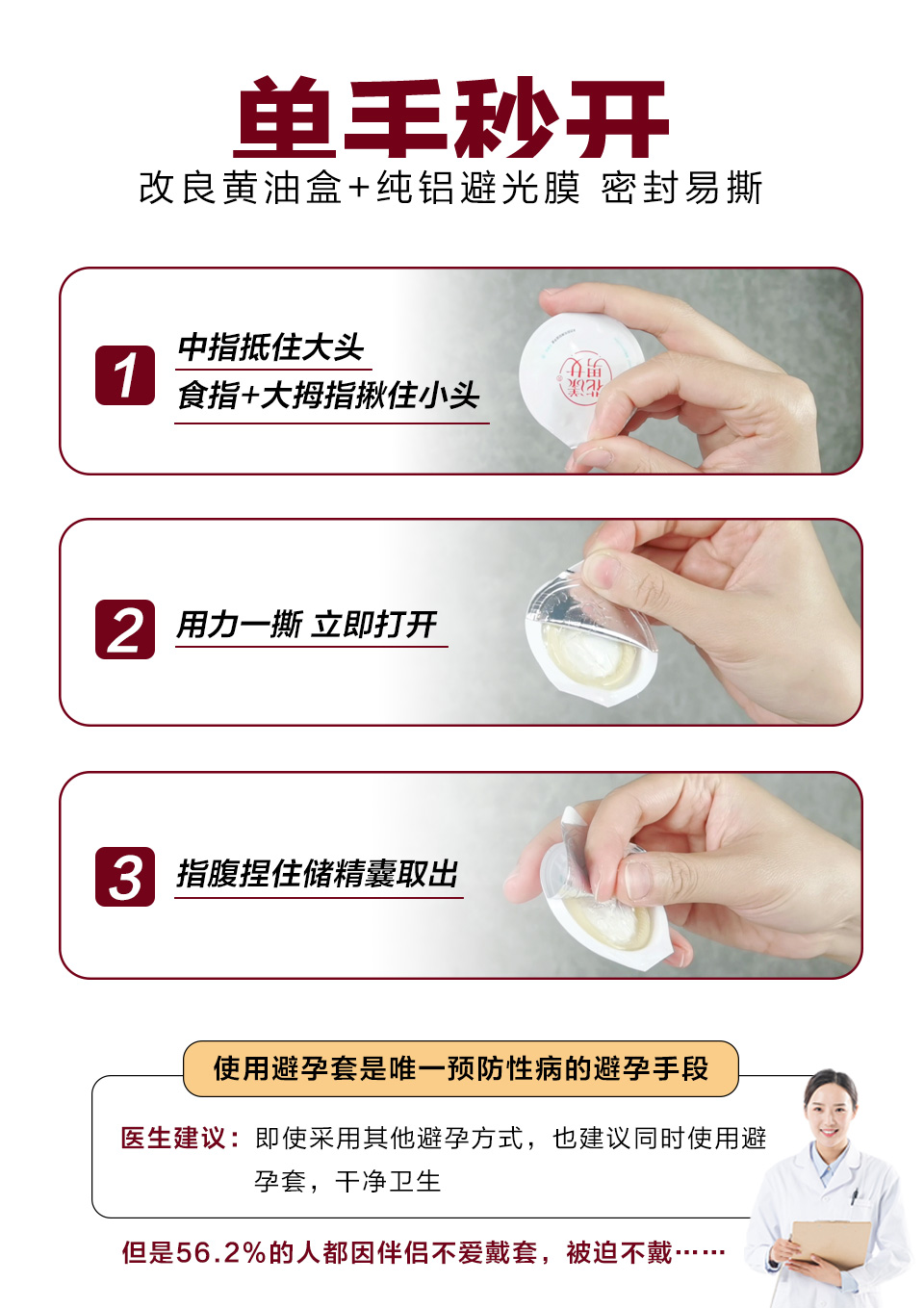 单手秒开
改良黄油盒+纯铝避光膜 密封易撕

1
中指抵住大头
食指+大拇指揪住小头

2
用力一撕 立即打开

3
指腹捏住储精囊取出

使用避孕套是唯一预防性病的避孕手段

医生建议：即使采用其他避孕方式，也建议同时使用避孕套，干净卫生

但是56.2%的人都因伴侣不爱戴套，被迫不戴……