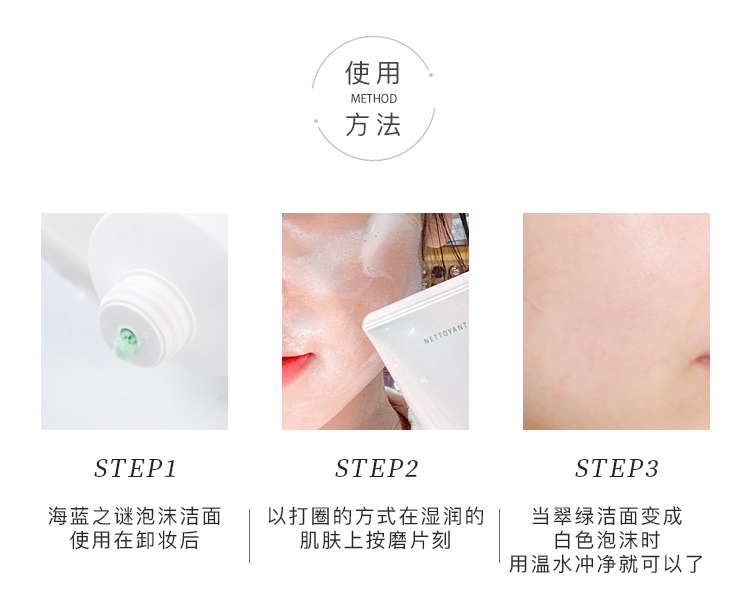 使用
METHOD
方法

NETTOYANT

STEP1

海蓝之谜泡沫洁面
使用在卸妆后

STEP2

以打圈的方式在湿润的
肌肤上按磨片刻

STEP3

当翠绿洁面变成
白色泡沫时
用温水冲净就可以了