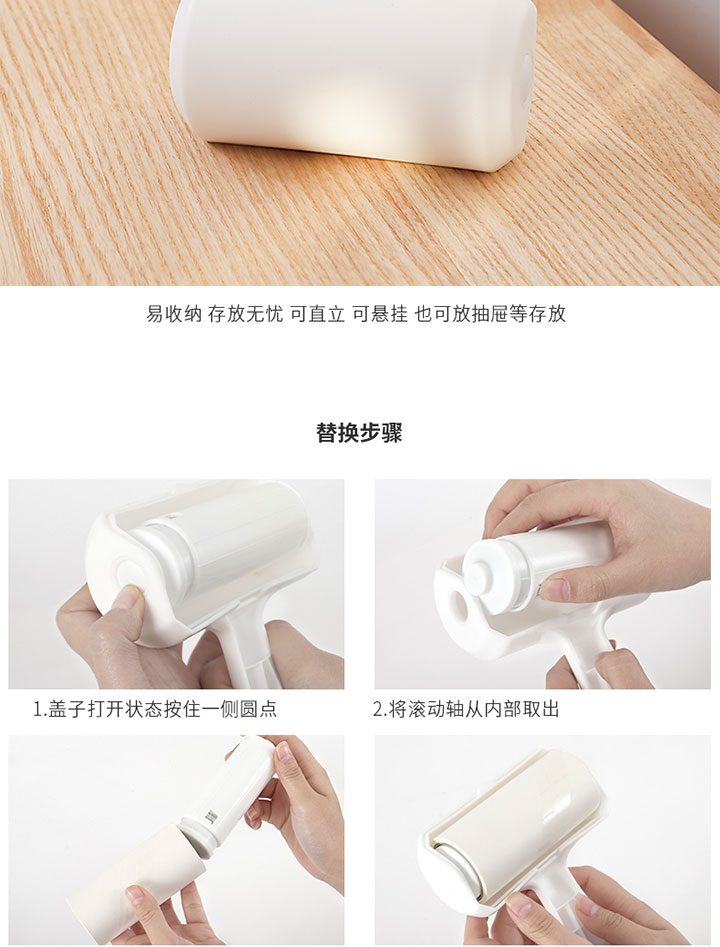 易收纳 存放无忧 可直立 可悬挂 也可放抽屉等存放

替换步骤

1.盖子打开状态按住一侧圆点

2.将滚动轴从内部取出